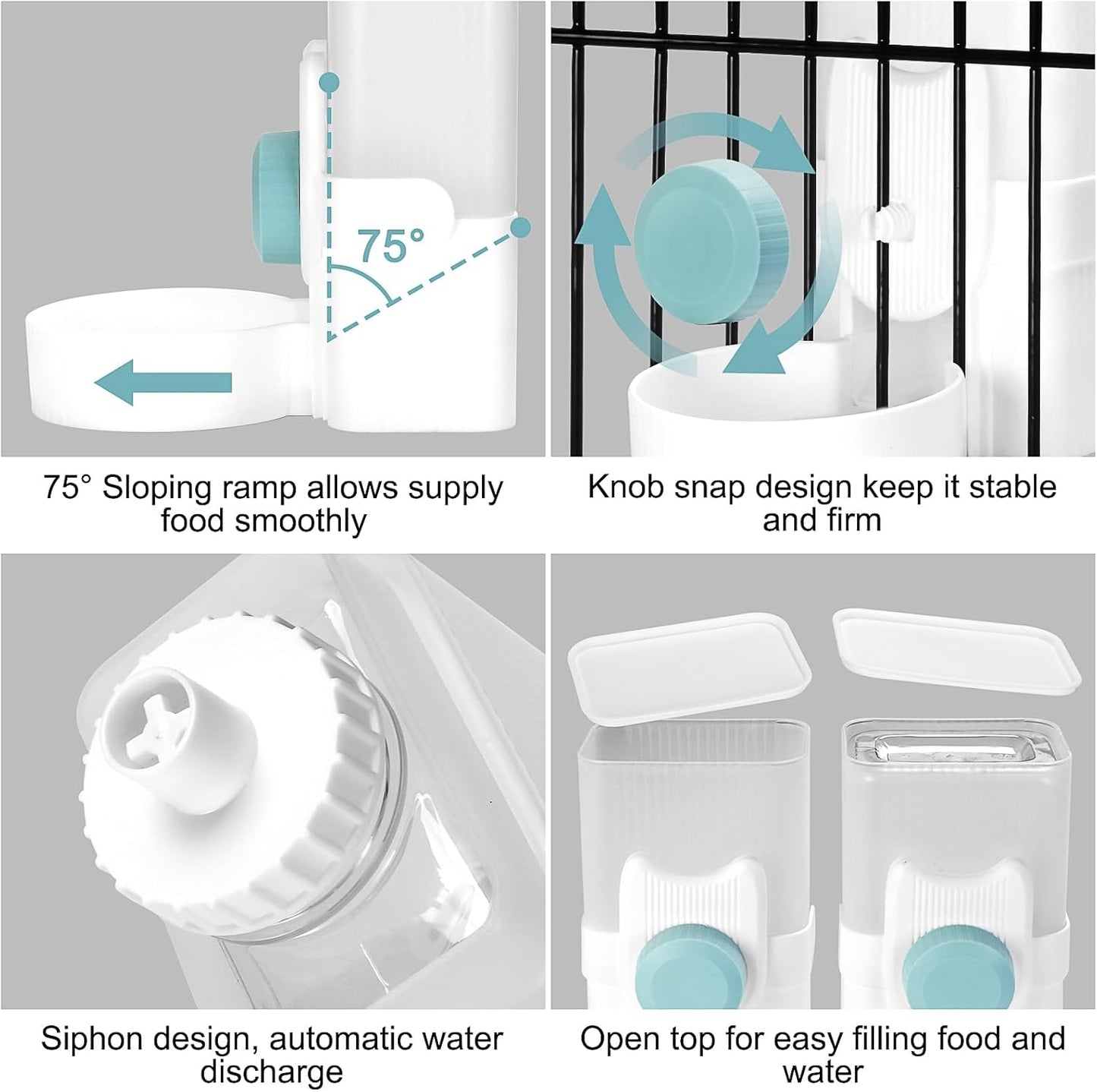 75°

75° Sloping ramp allows supply food smoothly

Knob snap design keep it stable and firm

Siphon design, automatic water discharge

Open top for easy filling food and water