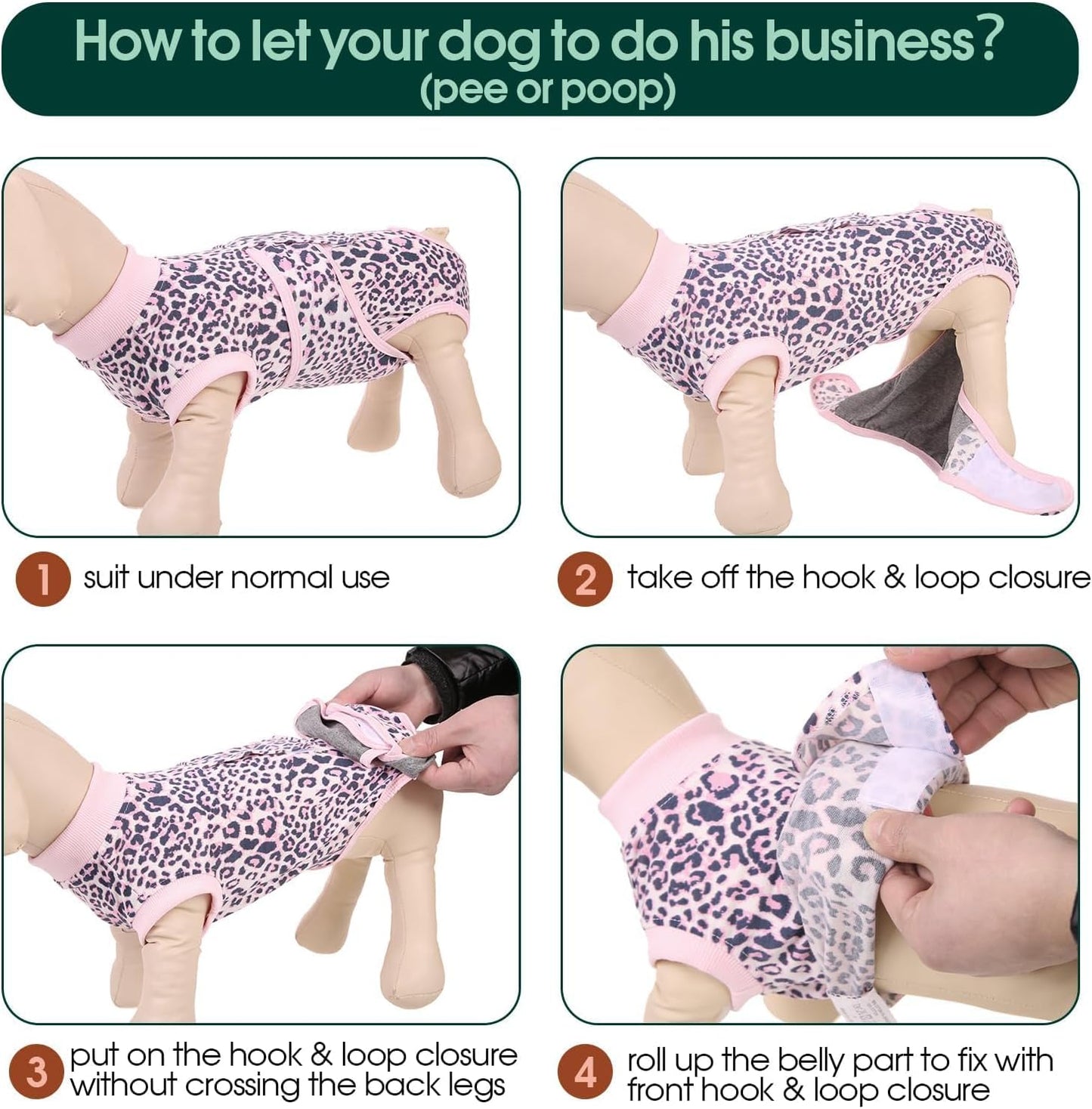 How to let your dog to do his business?
(pee or poop)

1 suit under normal use

2 take off the hook & loop closure

3 put on the hook & loop closure without crossing the back legs

4 roll up the belly part to fix with front hook & loop closure