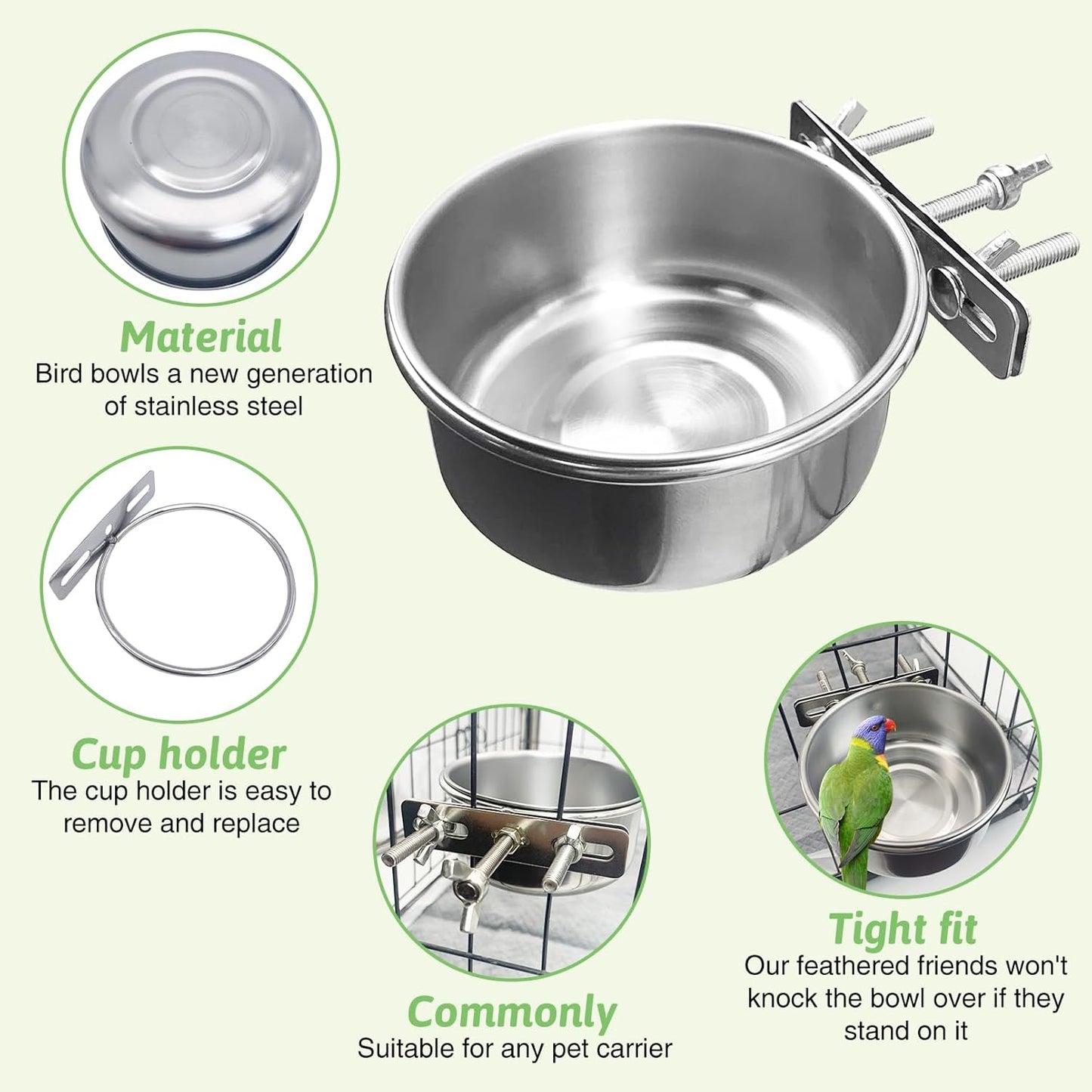 Material
Bird bowls a new generation of stainless steel

Cup holder
The cup holder is easy to remove and replace

Commonly
Suitable for any pet carrier

Tight fit
Our feathered friends won't knock the bowl over if they stand on it