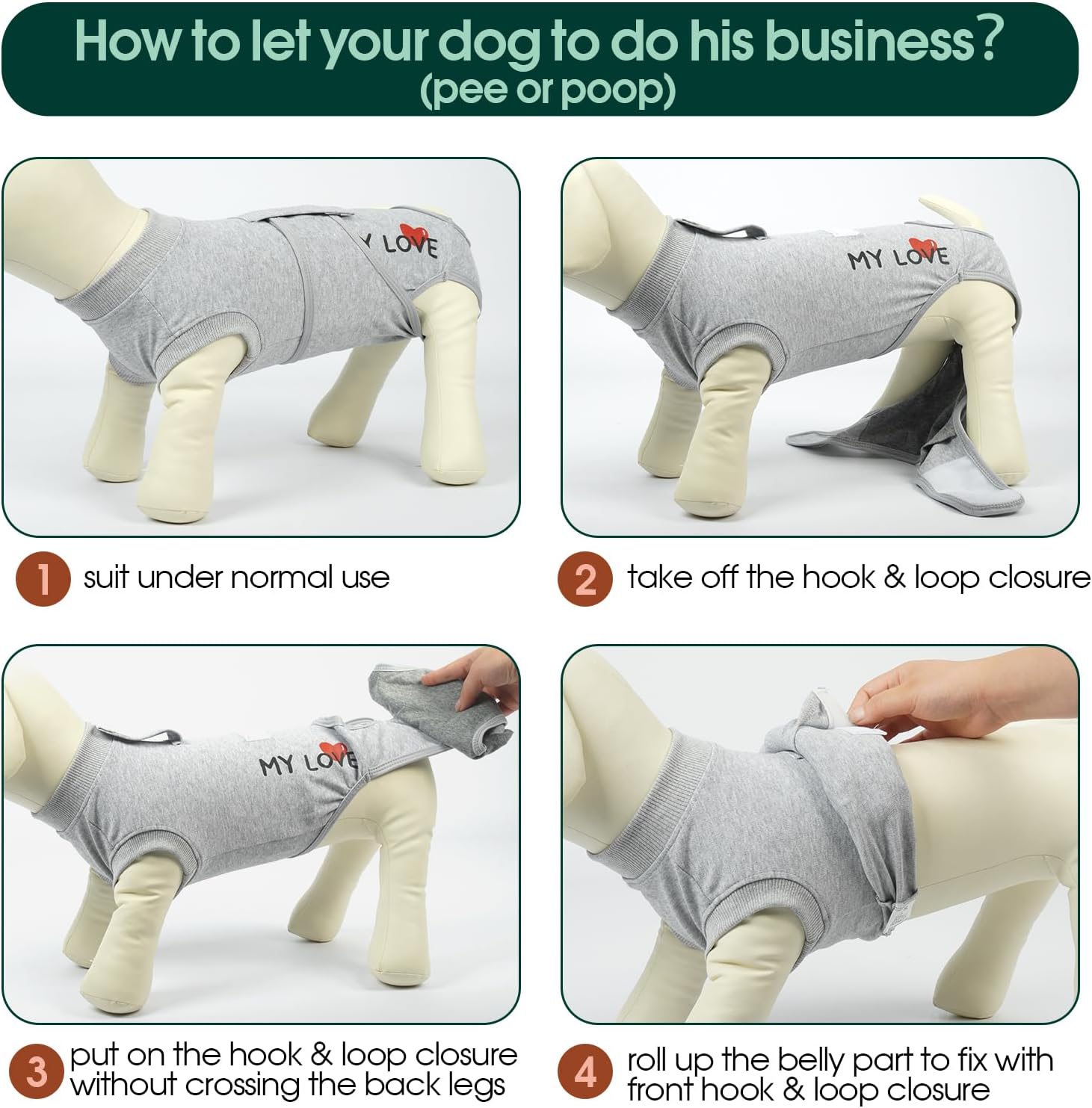 How to let your dog to do his business?
(pee or poop)

Y LOVE

MY LOVE

1 suit under normal use

2 take off the hook & loop closure

MY LOVE

3 put on the hook & loop closure without crossing the back legs

4 roll up the belly part to fix with front hook & loop closure