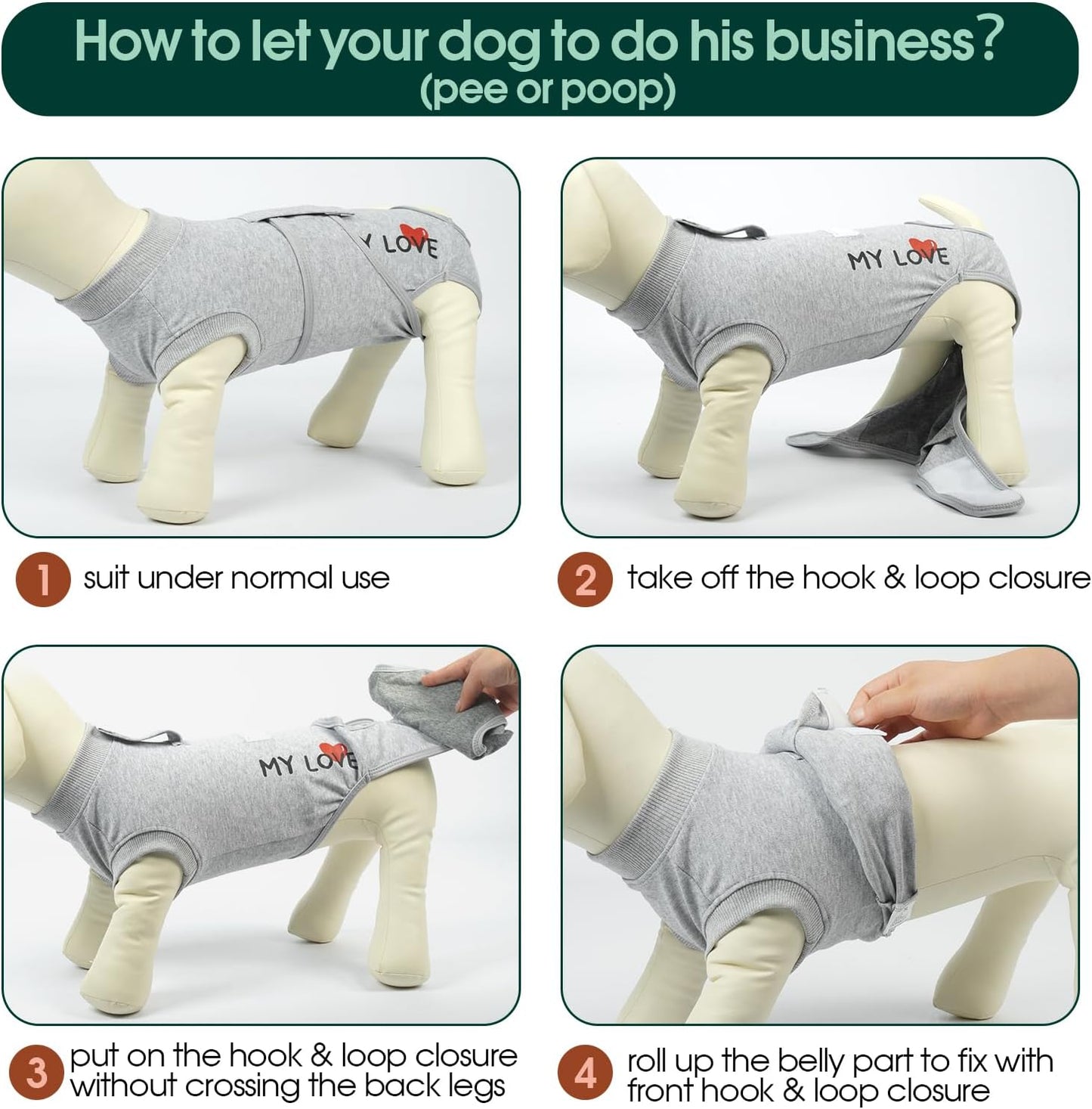 How to let your dog to do his business?
(pee or poop)

Y LOVE

MY LOVE

1 suit under normal use

2 take off the hook & loop closure

MY LOVE

3 put on the hook & loop closure without crossing the back legs

4 roll up the belly part to fix with front hook & loop closure