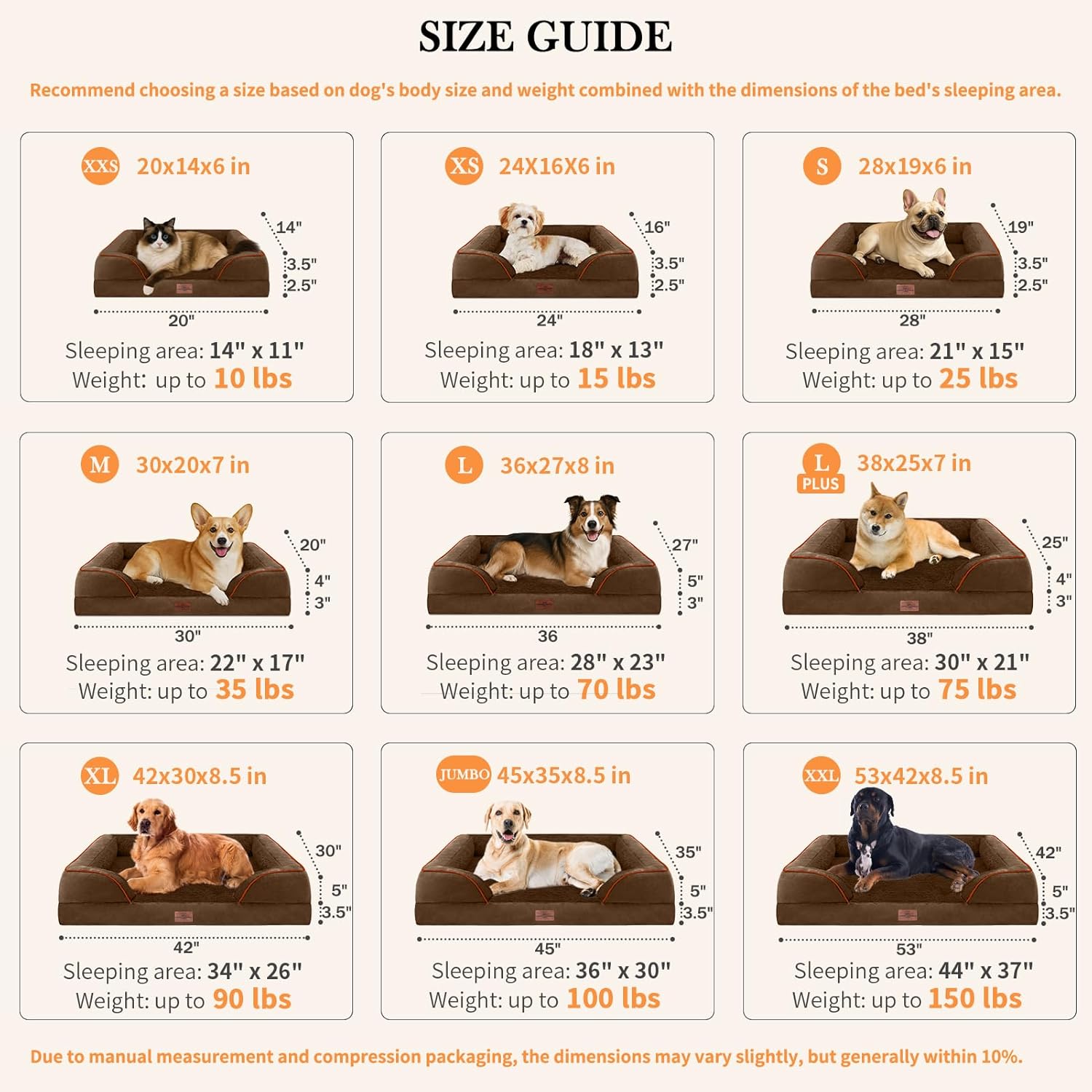 SIZE GUIDE

Recommend choosing a size based on dog's body size and weight combined with the dimensions of the bed's sleeping area.

XXS 20x14x6 in
14"
3.5"
2.5"
20"
Sleeping area: 14" x 11"
Weight: up to 10 lbs

XS 24X16X6 in
16"
3.5"
2.5"
24"
Sleeping area: 18" x 13"
Weight: up to 15 lbs

S 28x19x6 in
19"
3.5"
2.5"
28"
Sleeping area: 21" x 15"
Weight: up to 25 lbs

M 30x20x7 in
20"
4"
3"
30"
Sleeping area: 22" x 17"
Weight: up to 35 lbs

L 36x27x8 in
27"
5"
3"
36
Sleeping area: 28" x 23"
Weight: up to 70 lbs

L PLUS 38x25x7 in
25"
4"
3"
38"
Sleeping area: 30" x 21"
Weight: up to 75 lbs

XL 42x30x8.5 in
30"
5"
3.5"
42"
Sleeping area: 34" x 26"
Weight: up to 90 lbs

JUMBO 45x35x8.5 in
35"
5"
3.5"
45"
Sleeping area: 36" x 30"
Weight: up to 100 lbs

XXL 53x42x8.5 in
42"
5"
3.5"
53"
Sleeping area: 44" x 37"
Weight: up to 150 lbs

Due to manual measurement and compression packaging, the dimensions may vary slightly, but generally within 10%.