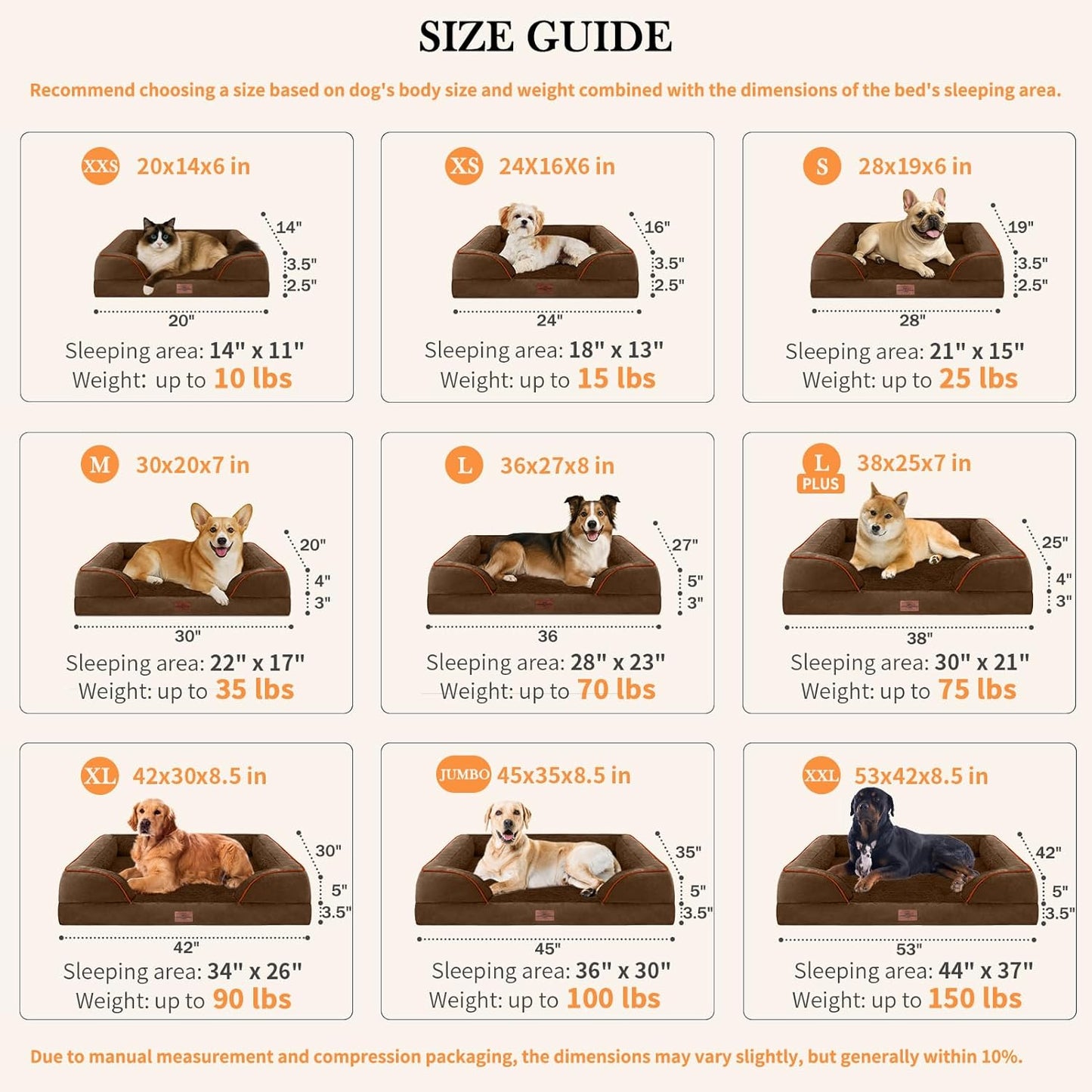 SIZE GUIDE

Recommend choosing a size based on dog's body size and weight combined with the dimensions of the bed's sleeping area.

XXS 20x14x6 in

14"
3.5"
2.5"
20"

Sleeping area: 14" x 11"
Weight: up to 10 lbs

XS 24X16X6 in

16"
3.5"
2.5"
24"

Sleeping area: 18" x 13"
Weight: up to 15 lbs

S 28x19x6 in

19"
3.5"
2.5"
28"

Sleeping area: 21" x 15"
Weight: up to 25 lbs

M 30x20x7 in

20"
4"
3"
30"

Sleeping area: 22" x 17"
Weight: up to 35 lbs

L 36x27x8 in

27"
5"
3"
36

Sleeping area: 28" x 23"
Weight: up to 70 lbs

L PLUS 38x25x7 in

25"
4"
3"
38"

Sleeping area: 30" x 21"
Weight: up to 75 lbs

XL 42x30x8.5 in

30"
5"
3.5"
42"

Sleeping area: 34" x 26"
Weight: up to 90 lbs

JUMBO 45x35x8.5 in

35"
5"
3.5"
45"

Sleeping area: 36" x 30"
Weight: up to 100 lbs

XXL 53x42x8.5 in

42"
5"
3.5"
53"

Sleeping area: 44" x 37"
Weight: up to 150 lbs

Due to manual measurement and compression packaging, the dimensions may vary slightly, but generally within 10%.