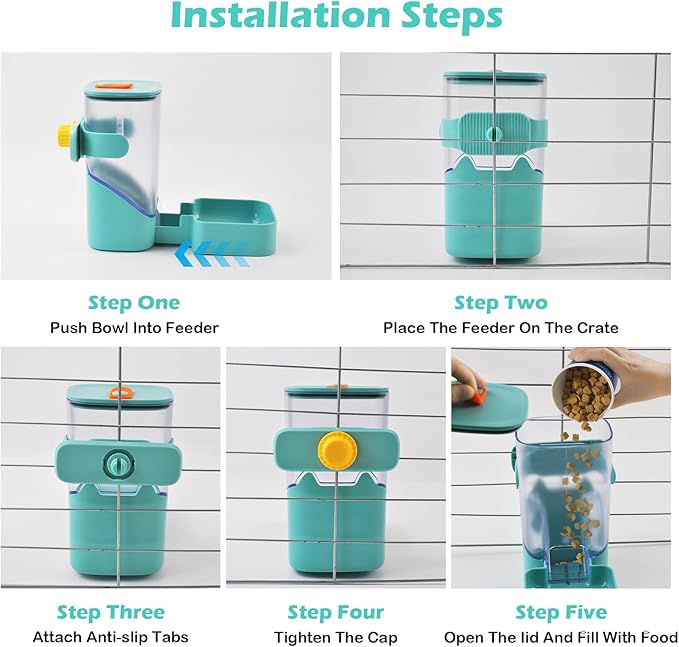 Installation Steps

Step One
Push Bowl Into Feeder

Step Two
Place The Feeder On The Crate

Step Three
Attach Anti-slip Tabs

Step Four
Tighten The Cap

Step Five
Open The lid And Fill With Food