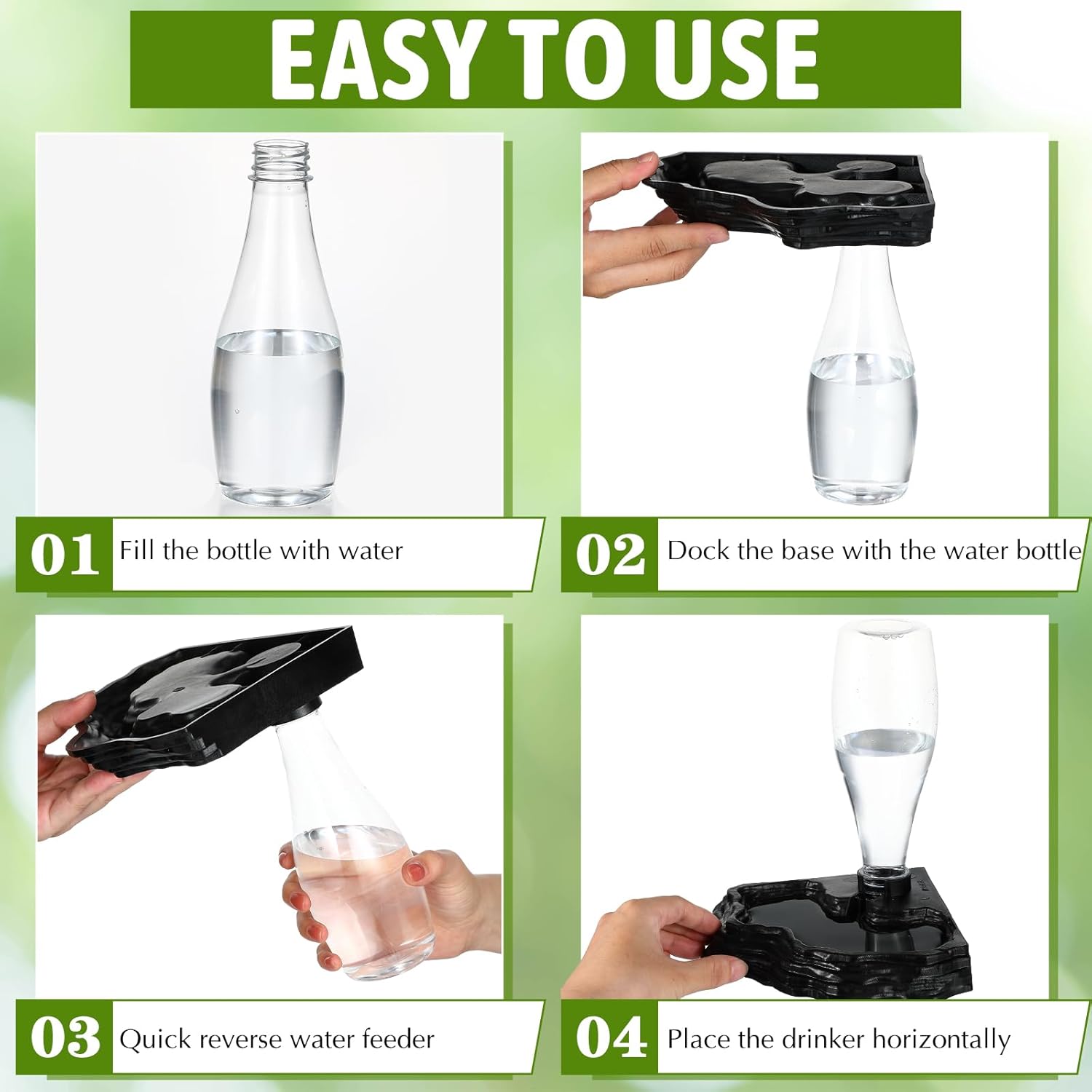 EASY TO USE

01 Fill the bottle with water

02 Dock the base with the water bottle

03 Quick reverse water feeder

04 Place the drinker horizontally