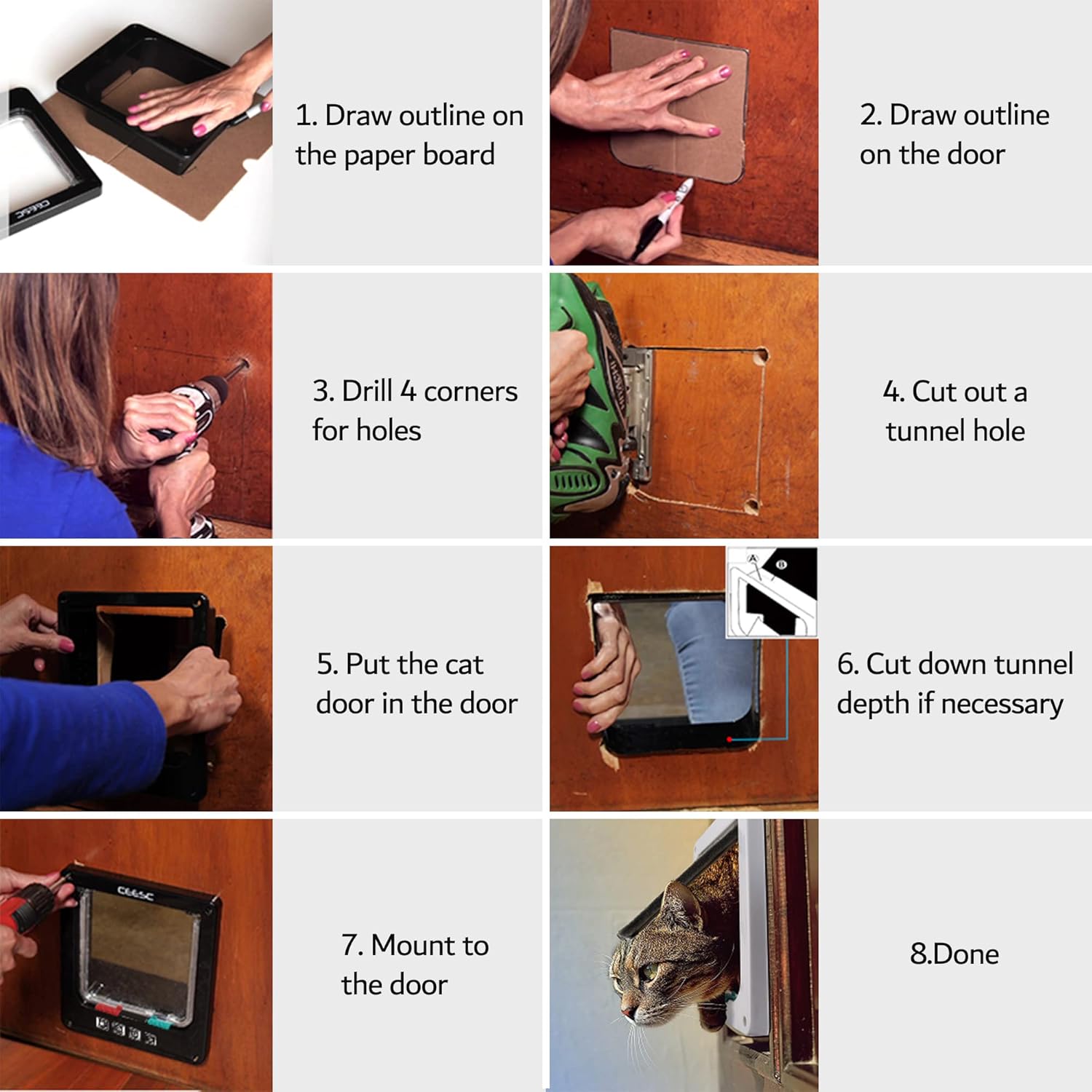 CEESC

1. Draw outline on the paper board

2. Draw outline on the door

3. Drill 4 corners for holes

4. Cut out a tunnel hole

5. Put the cat door in the door

A B

6. Cut down tunnel depth if necessary

CEESC

7. Mount to the door

8.Done