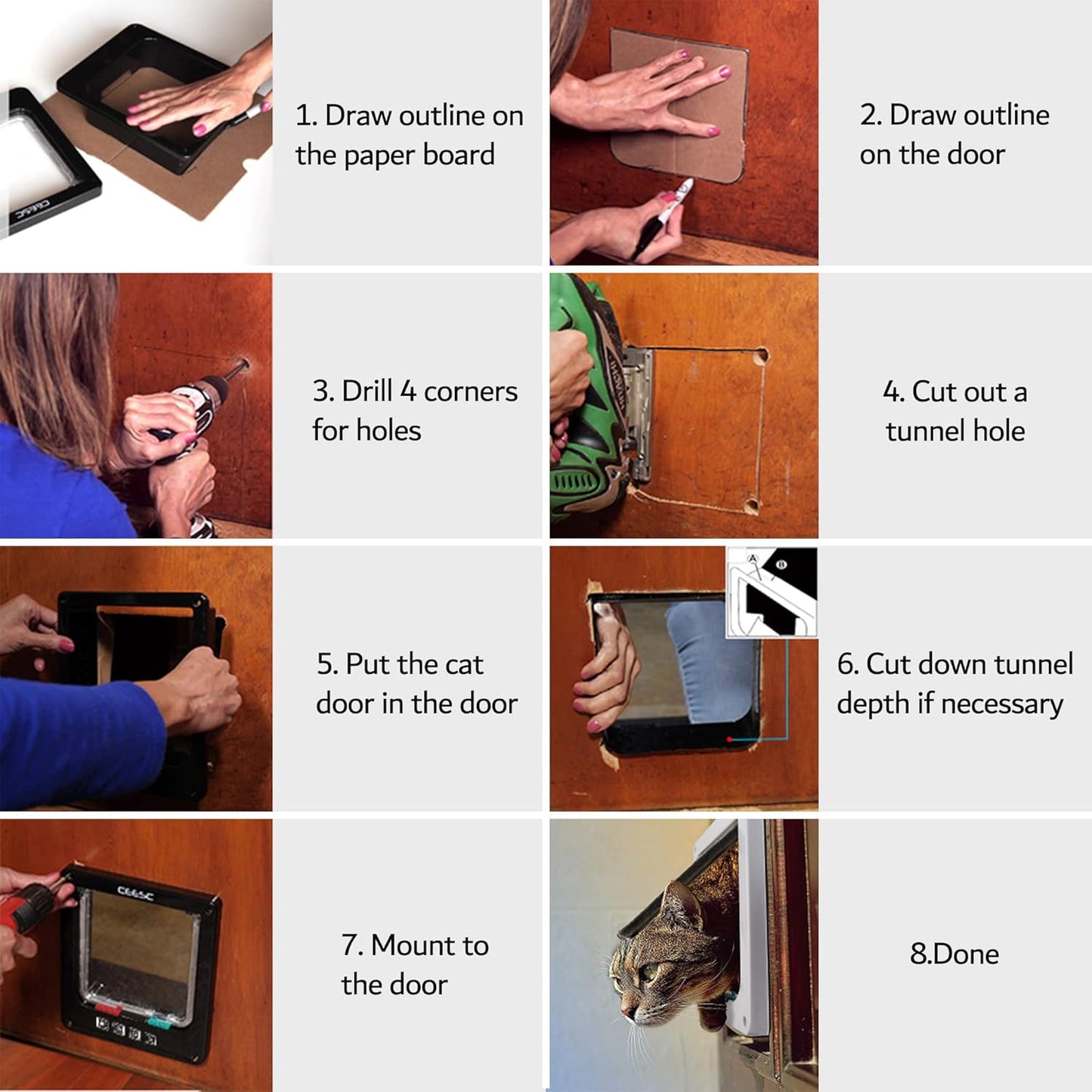 1. Draw outline on the paper board

2. Draw outline on the door

3. Drill 4 corners for holes

4. Cut out a tunnel hole

5. Put the cat door in the door

A B

6. Cut down tunnel depth if necessary

CEESC

7. Mount to the door

8.Done