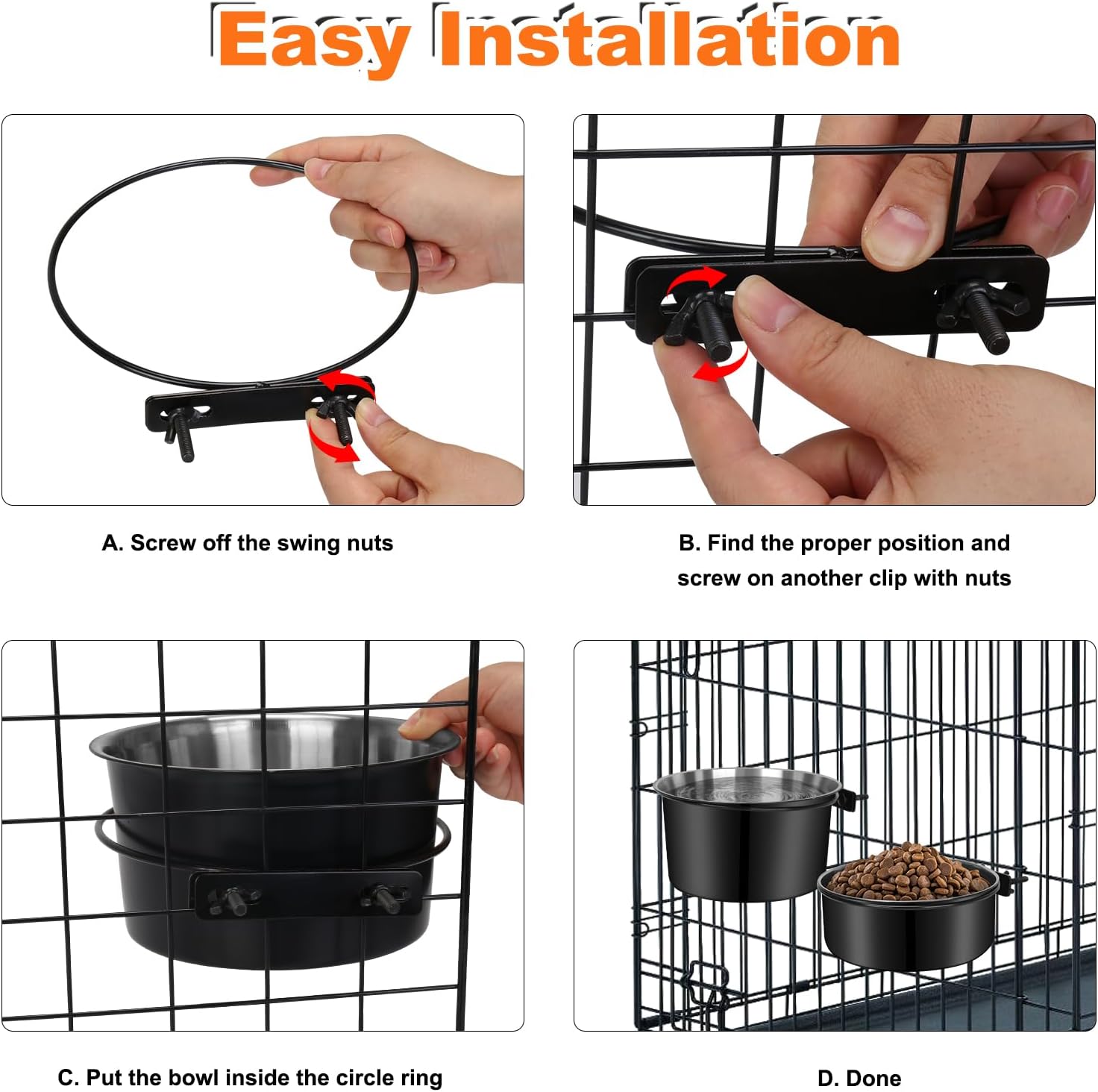 Easy Installation

A. Screw off the swing nuts

B. Find the proper position and screw on another clip with nuts

C. Put the bowl inside the circle ring

D. Done