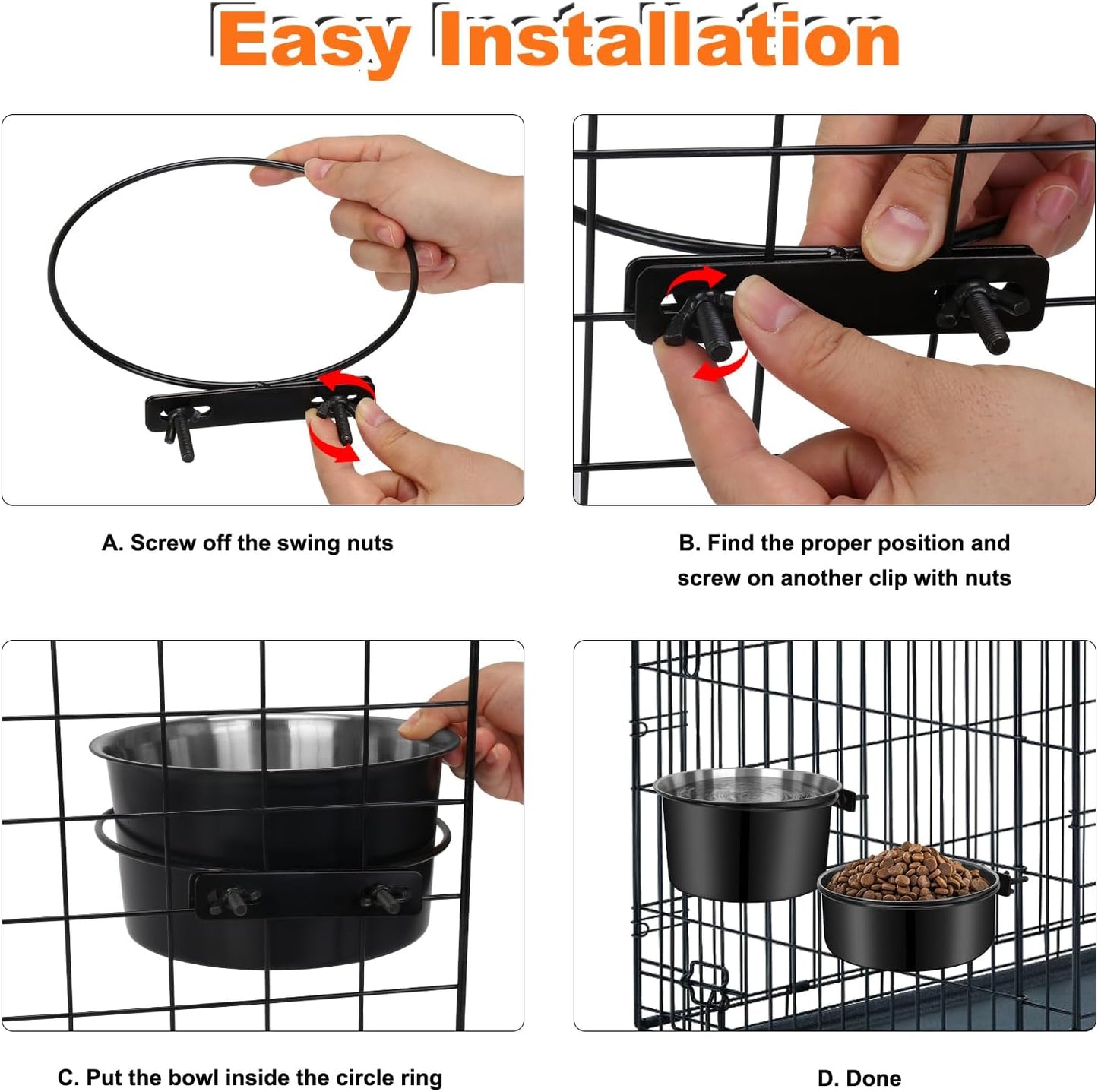 Easy Installation

A. Screw off the swing nuts

B. Find the proper position and screw on another clip with nuts

C. Put the bowl inside the circle ring

D. Done