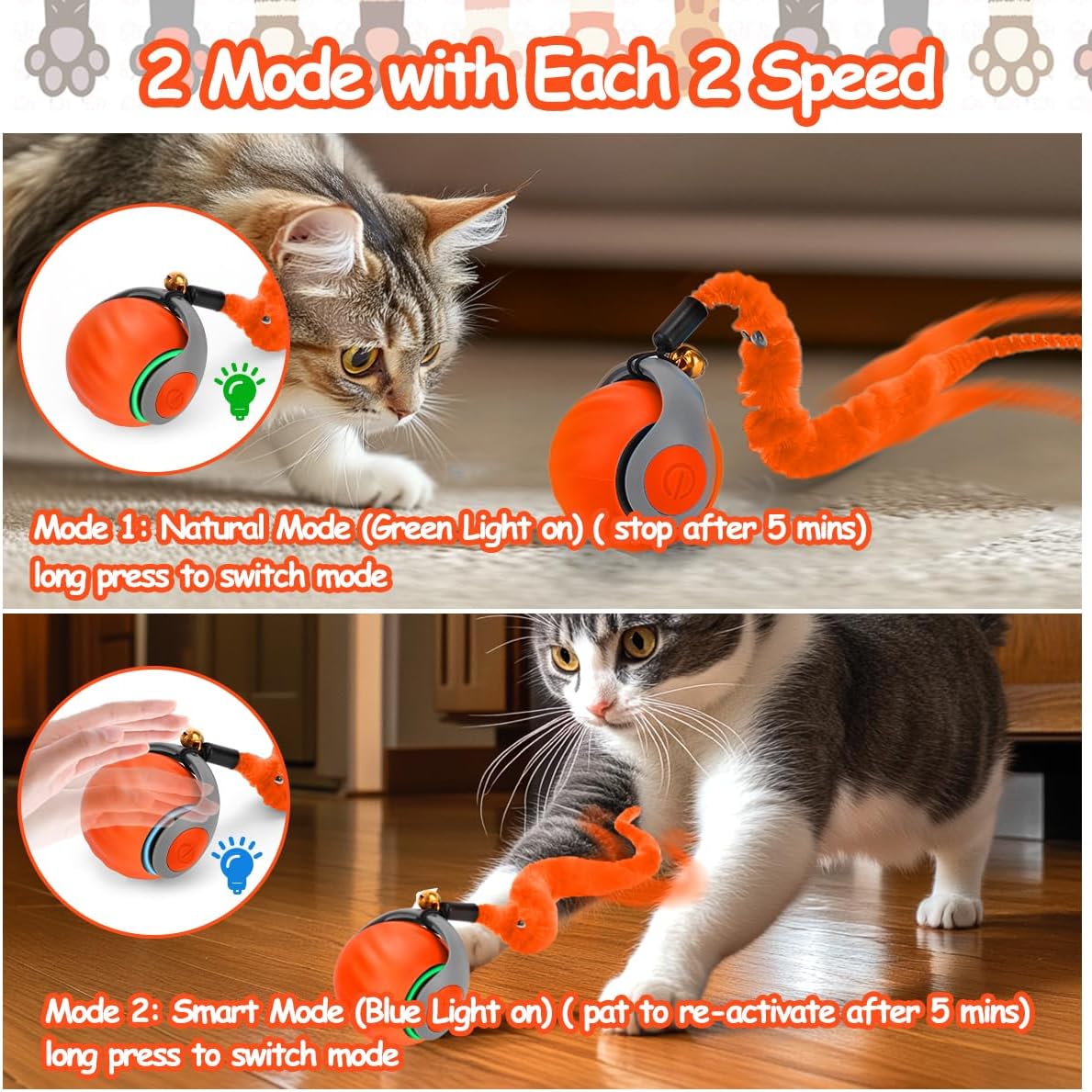 2 Mode with Each 2 Speed

Mode 1: Natural Mode (Green Light on) ( stop after 5 mins)
long press to switch mode

Mode 2: Smart Mode (Blue Light on) ( pat to re-activate after 5 mins)
long press to switch mode