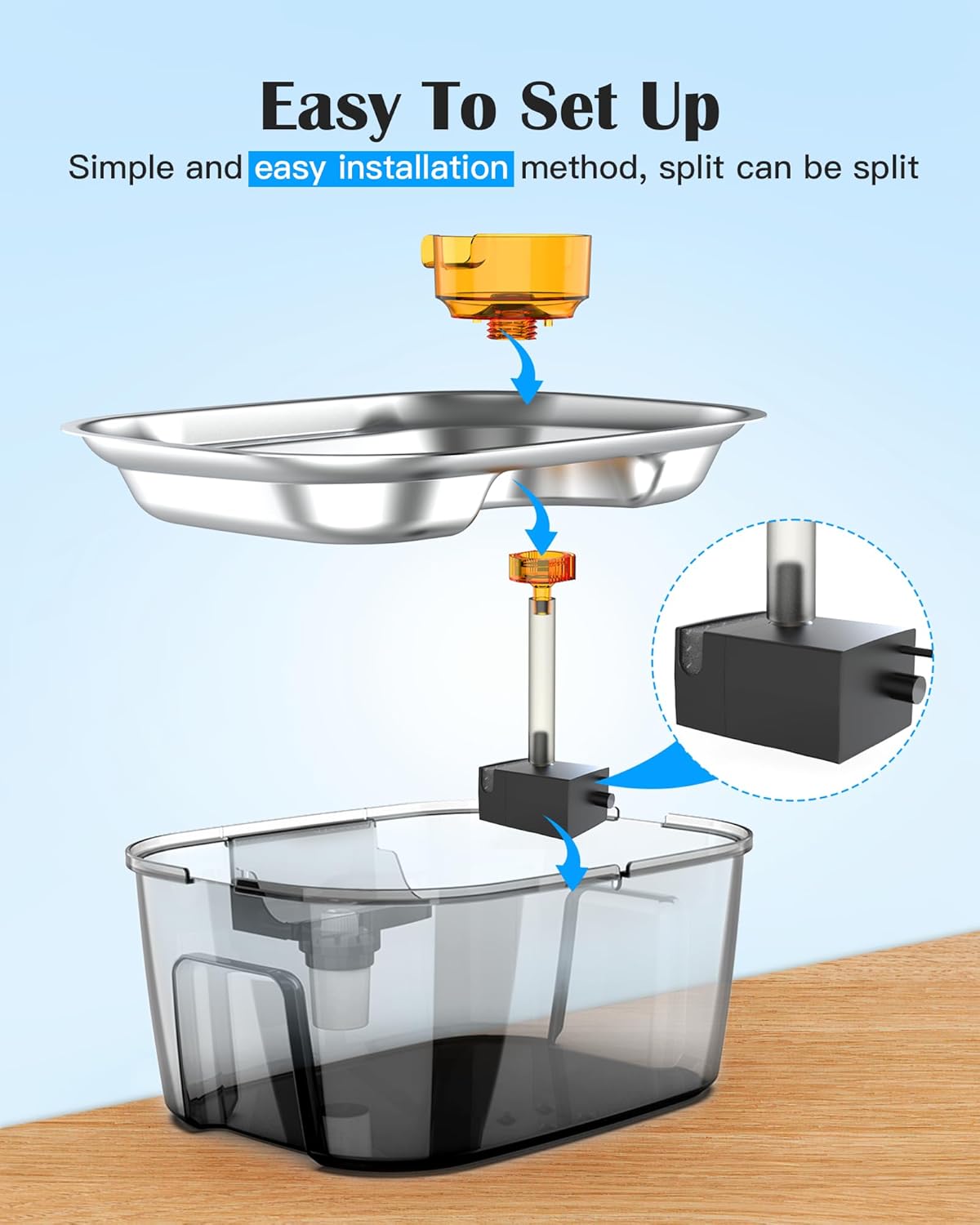 Easy To Set Up

Simple and easy installation method, split can be split