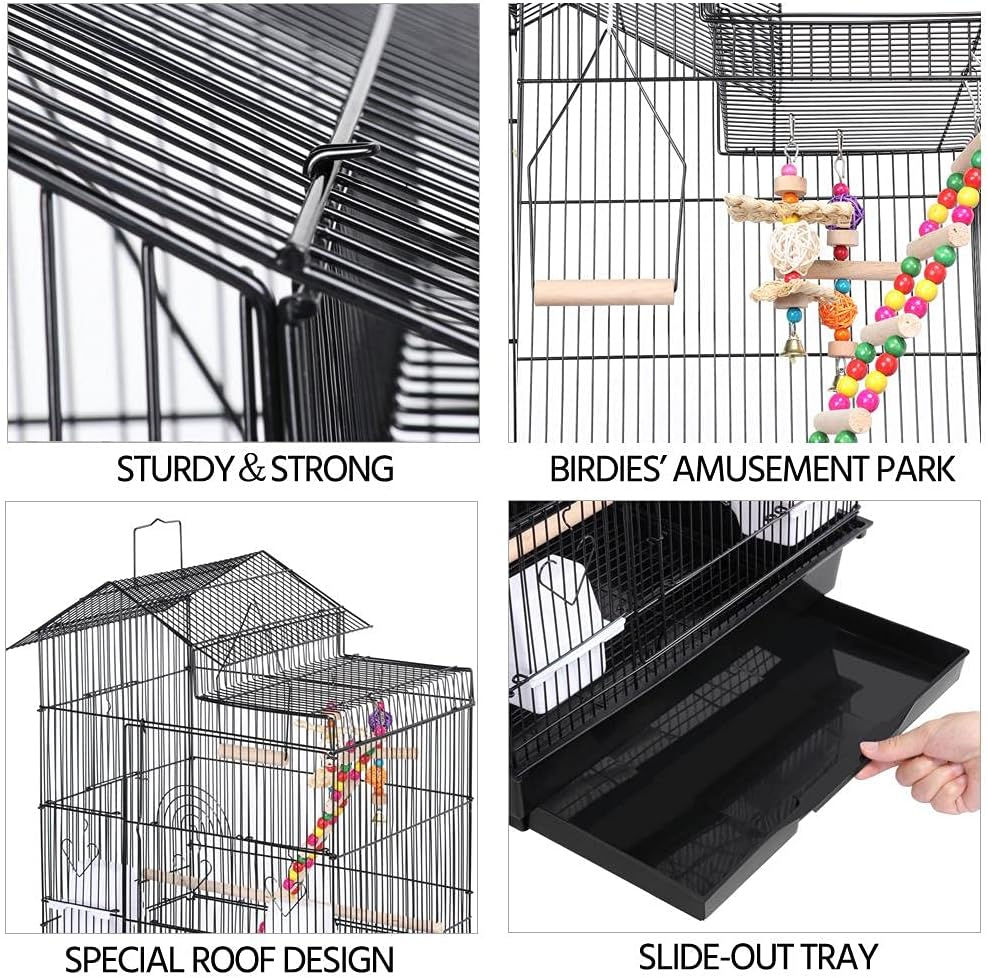 STURDY & STRONG

BIRDIES' AMUSEMENT PARK

SPECIAL ROOF DESIGN

SLIDE-OUT TRAY