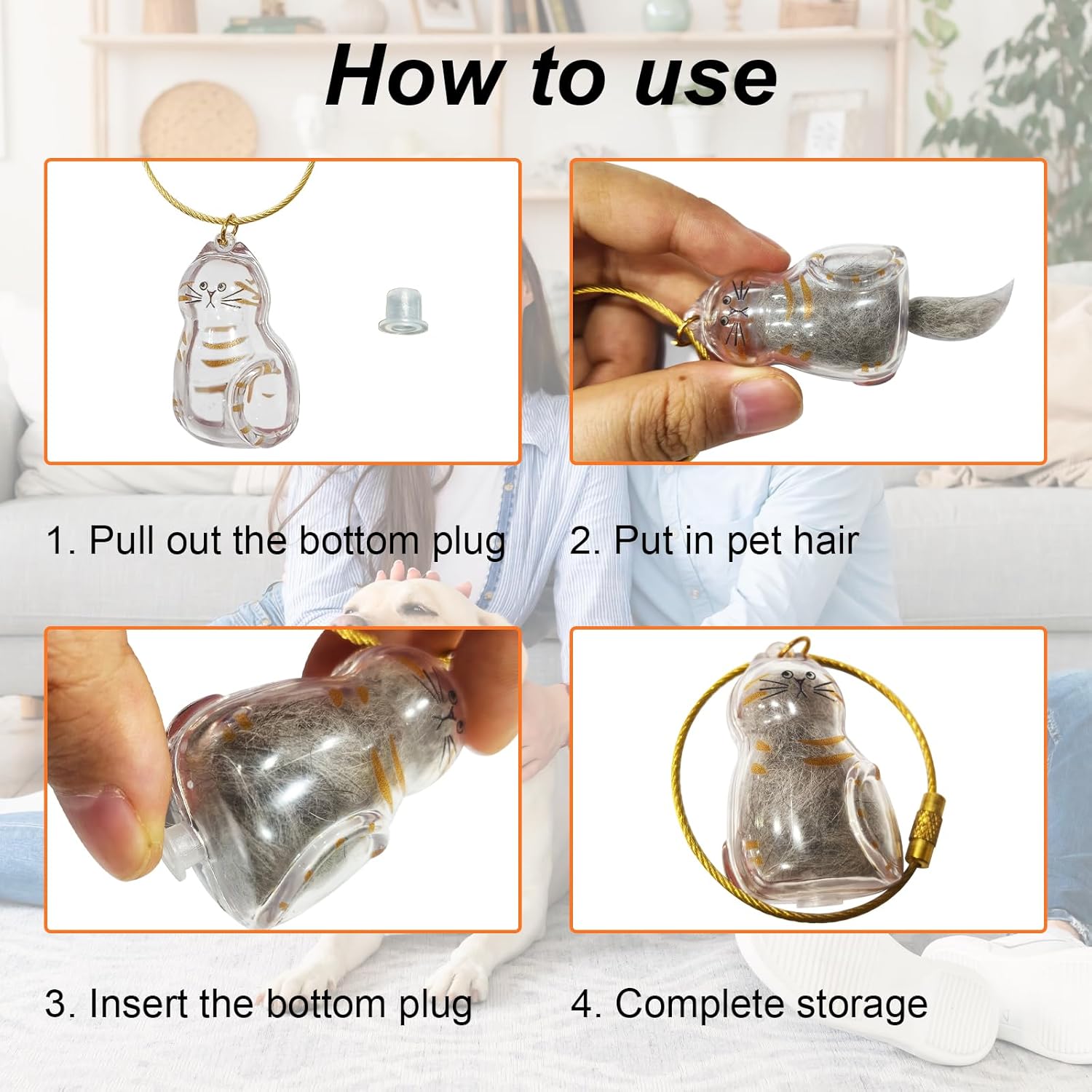 How to use

1. Pull out the bottom plug

2. Put in pet hair

3. Insert the bottom plug

4. Complete storage