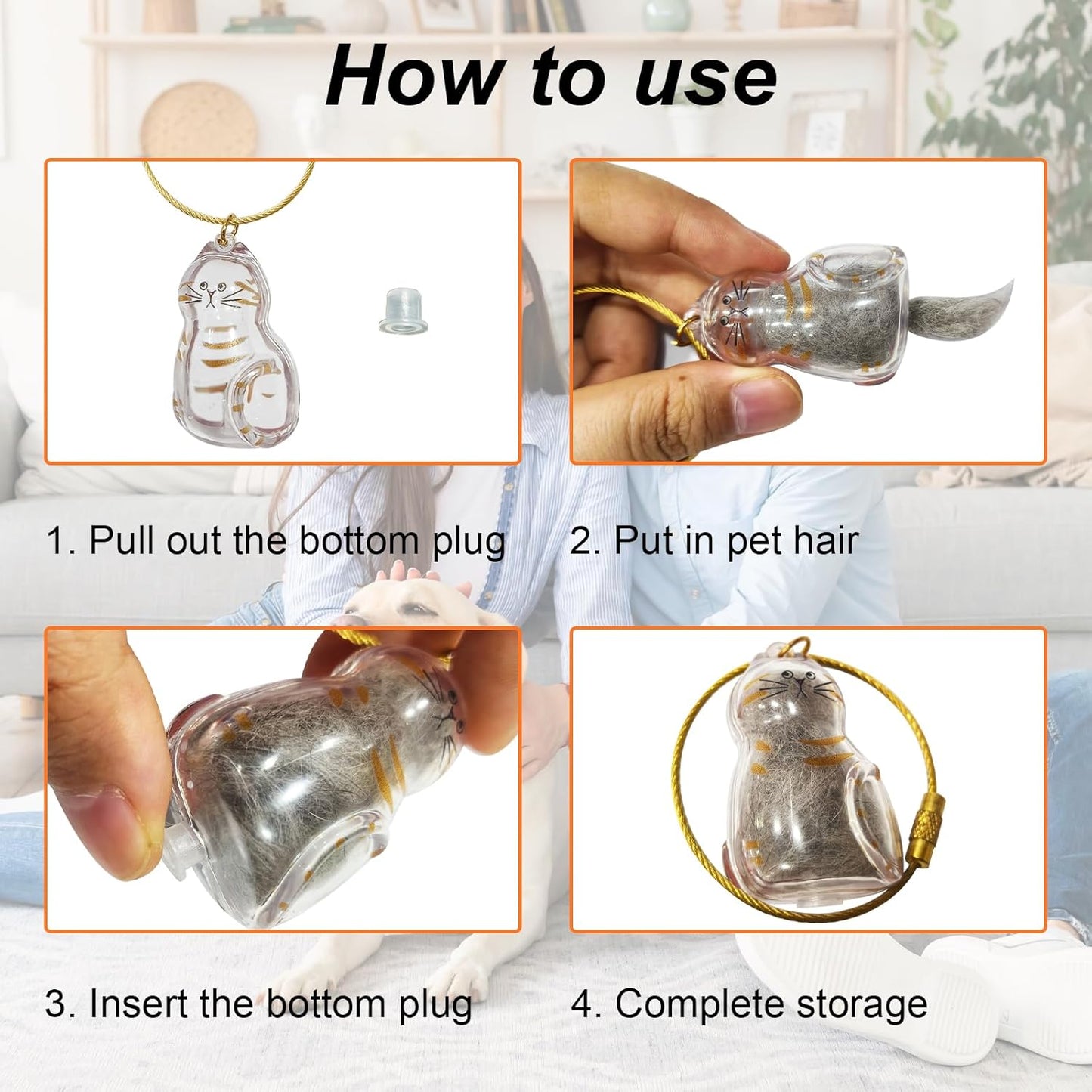 How to use

1. Pull out the bottom plug

2. Put in pet hair

3. Insert the bottom plug

4. Complete storage