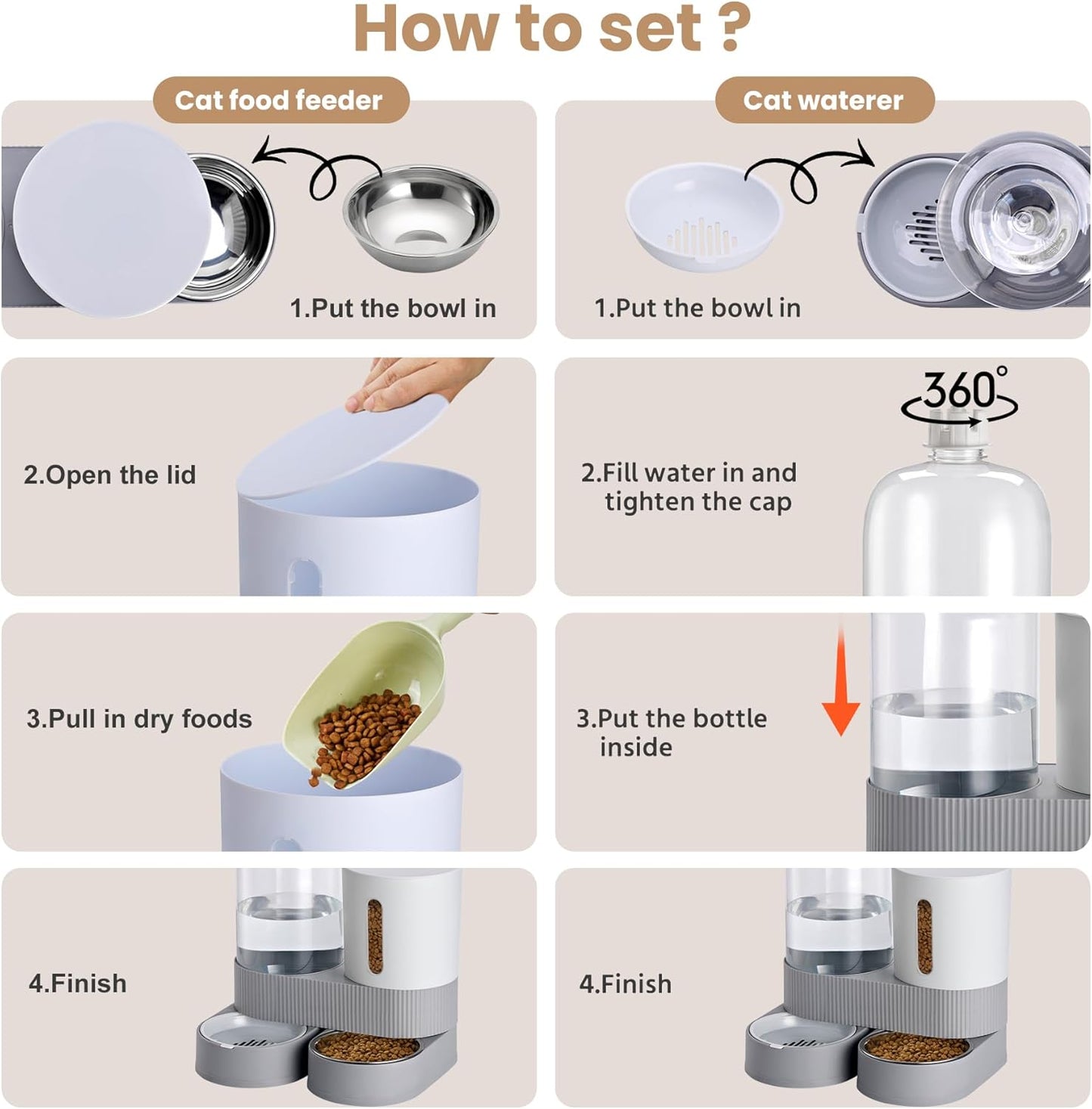 How to set ?

Cat food feeder

1.Put the bowl in

2.Open the lid

3.Pull in dry foods

4.Finish

Cat waterer

1.Put the bowl in

360°

2.Fill water in and tighten the cap

3.Put the bottle inside

4.Finish