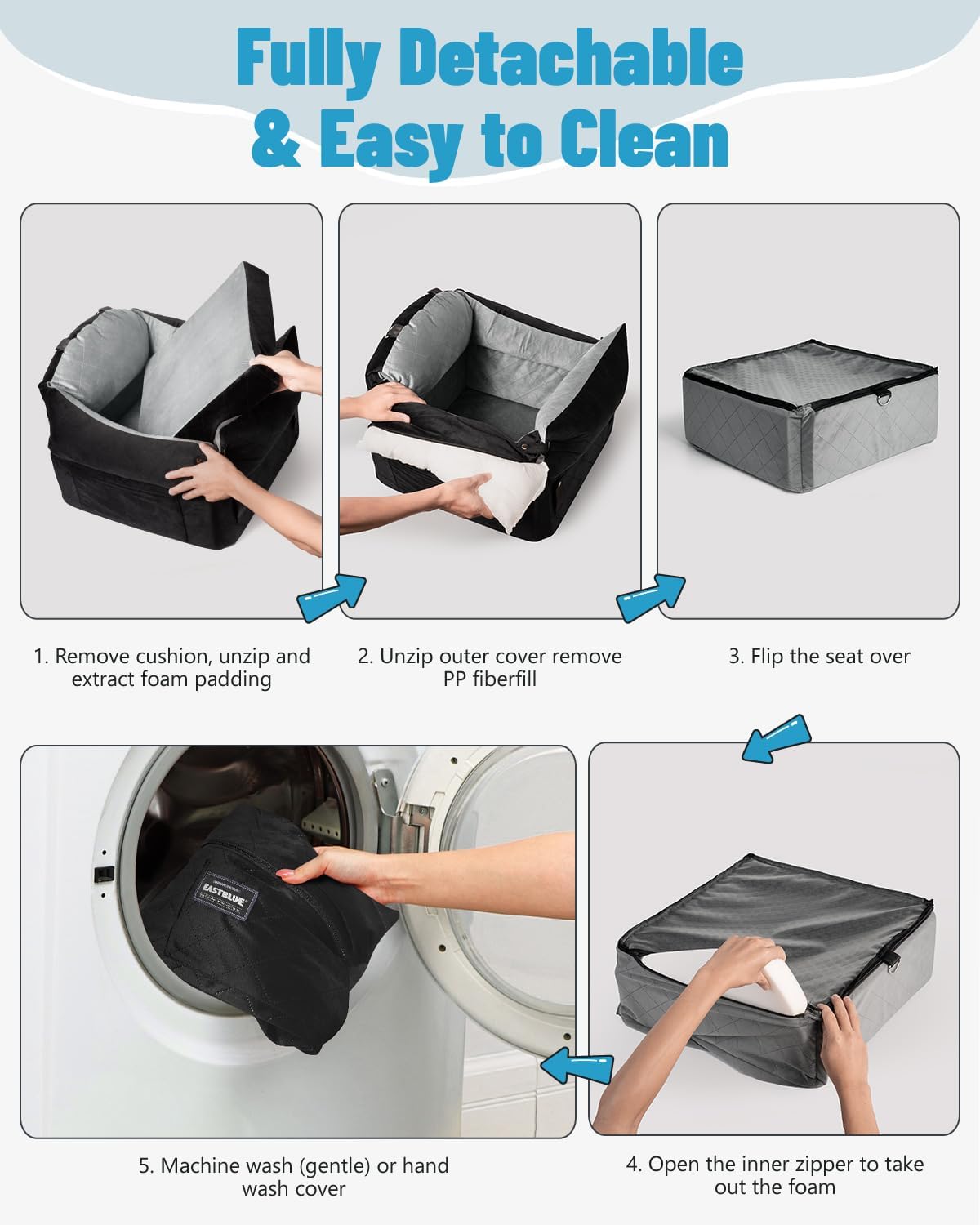 Fully Detachable & Easy to Clean

1. Remove cushion, unzip and extract foam padding

2. Unzip outer cover remove PP fiberfill

3. Flip the seat over

EASTBLUE

5. Machine wash (gentle) or hand wash cover

4. Open the inner zipper to take out the foam