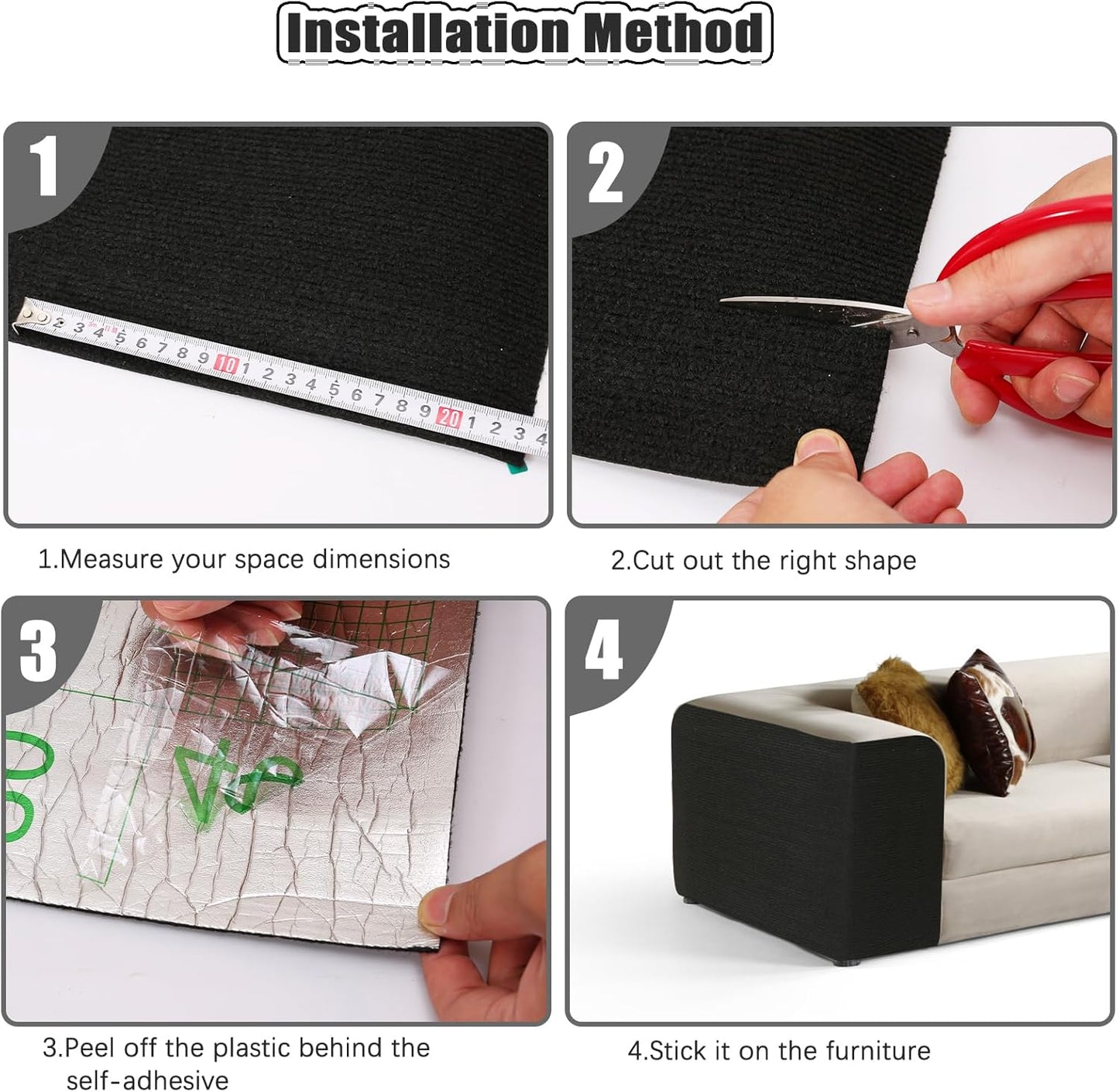 Installation Method

1

2 3 4 5 6 7 8 9 10 1 2 3 4 5 6 7 8 9 20 1 2 3 4

1.Measure your space dimensions

2

2.Cut out the right shape

3

3.Peel off the plastic behind the self-adhesive

4

4.Stick it on the furniture