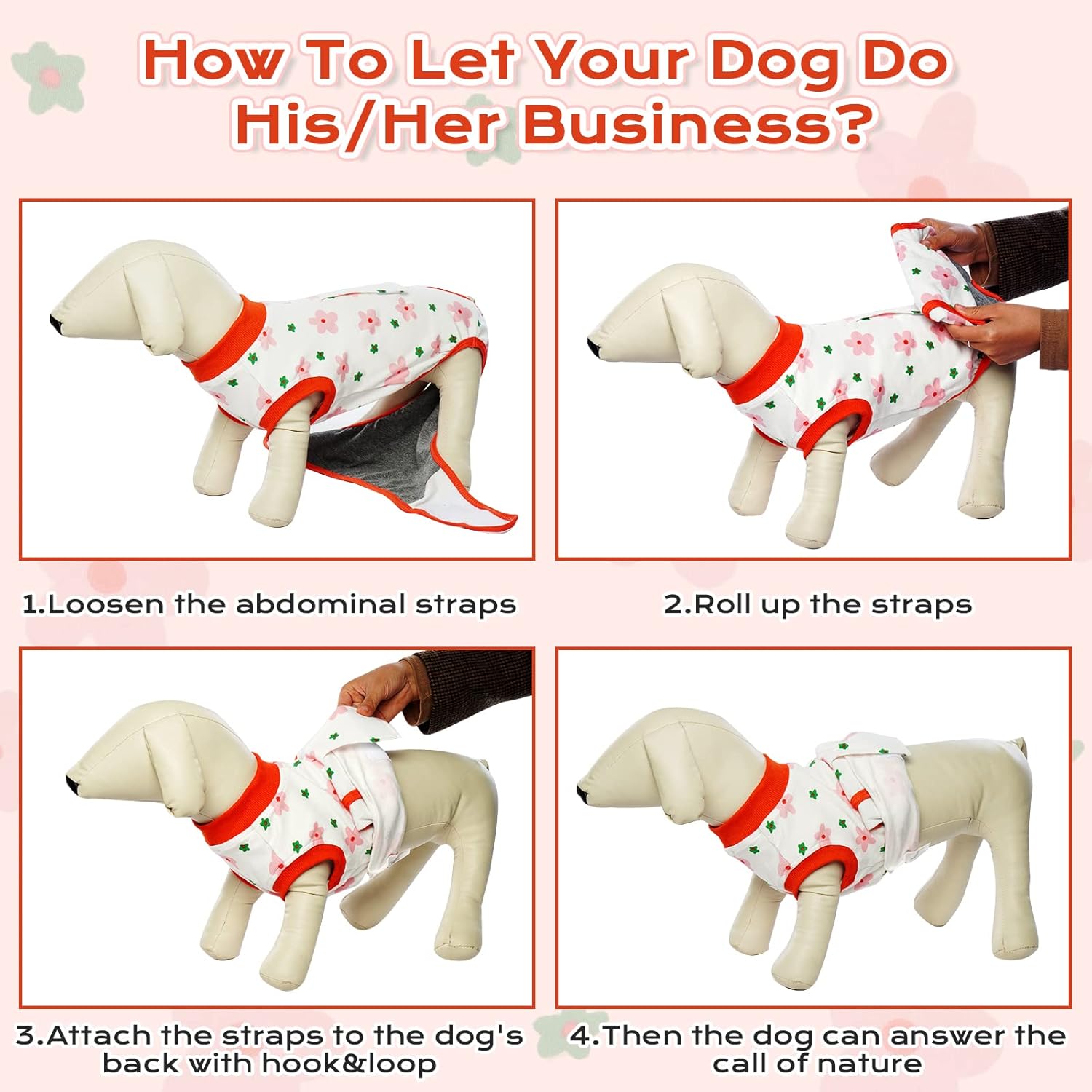 How To Let Your Dog Do His/Her Business?

1.Loosen the abdominal straps

2.Roll up the straps

3.Attach the straps to the dog's back with hook&loop

4.Then the dog can answer the call of nature