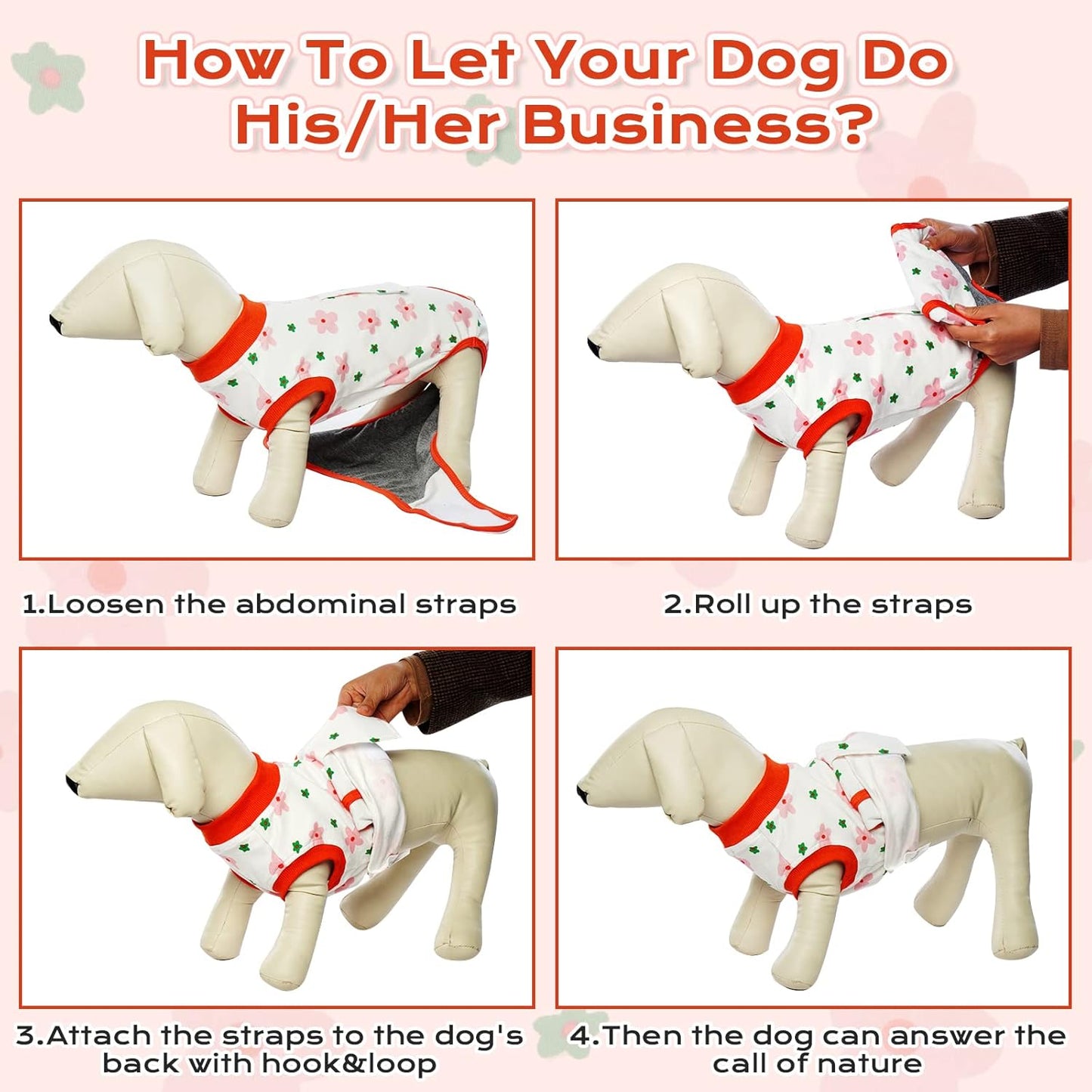 How To Let Your Dog Do His/Her Business?

1.Loosen the abdominal straps

2.Roll up the straps

3.Attach the straps to the dog's back with hook&loop

4.Then the dog can answer the call of nature