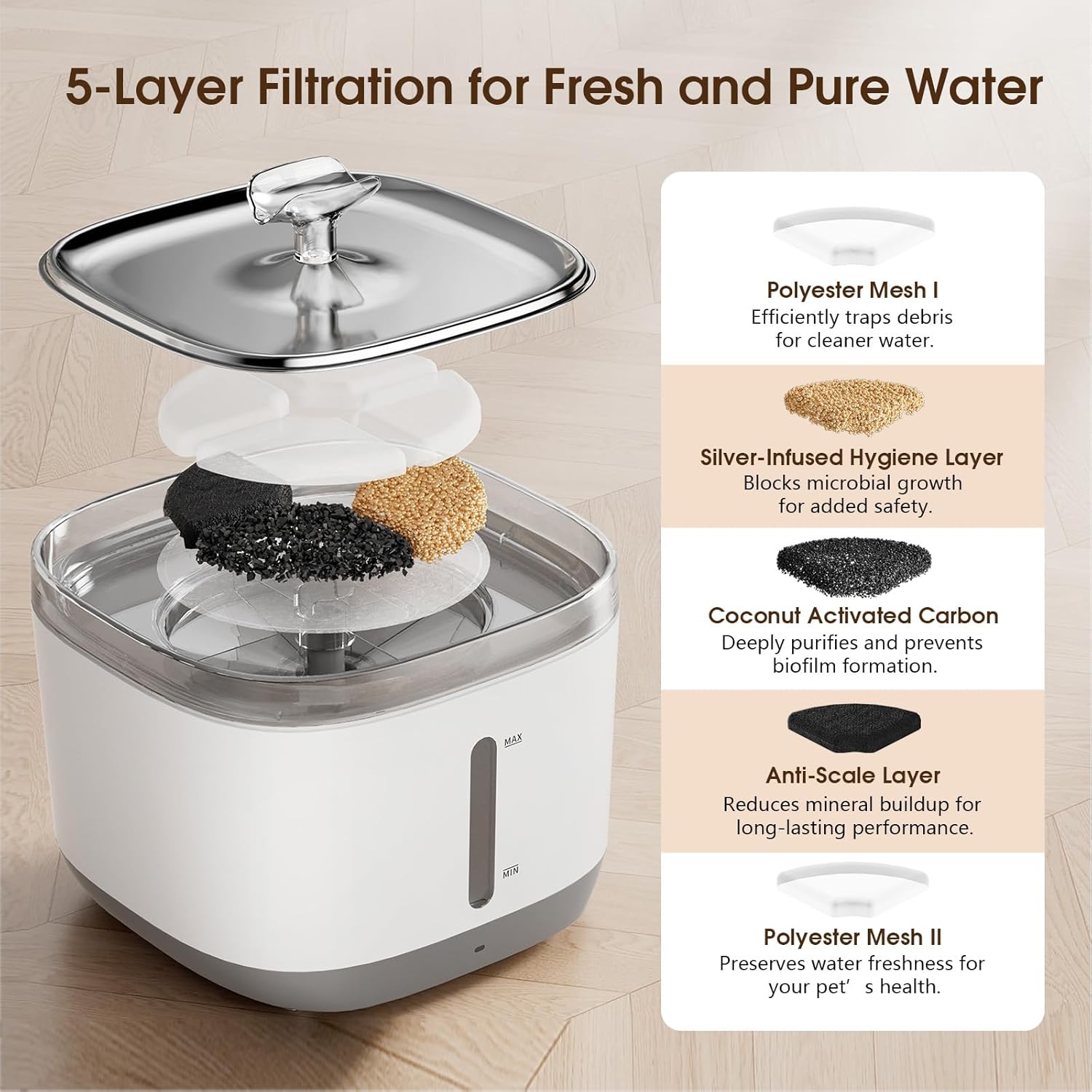 5-Layer Filtration for Fresh and Pure Water

MAX

MIN

Polyester Mesh I
Efficiently traps debris for cleaner water.

Silver-Infused Hygiene Layer
Blocks microbial growth for added safety.

Coconut Activated Carbon
Deeply purifies and prevents biofilm formation.

Anti-Scale Layer
Reduces mineral buildup for long-lasting performance.

Polyester Mesh II
Preserves water freshness for your pet’ s health.