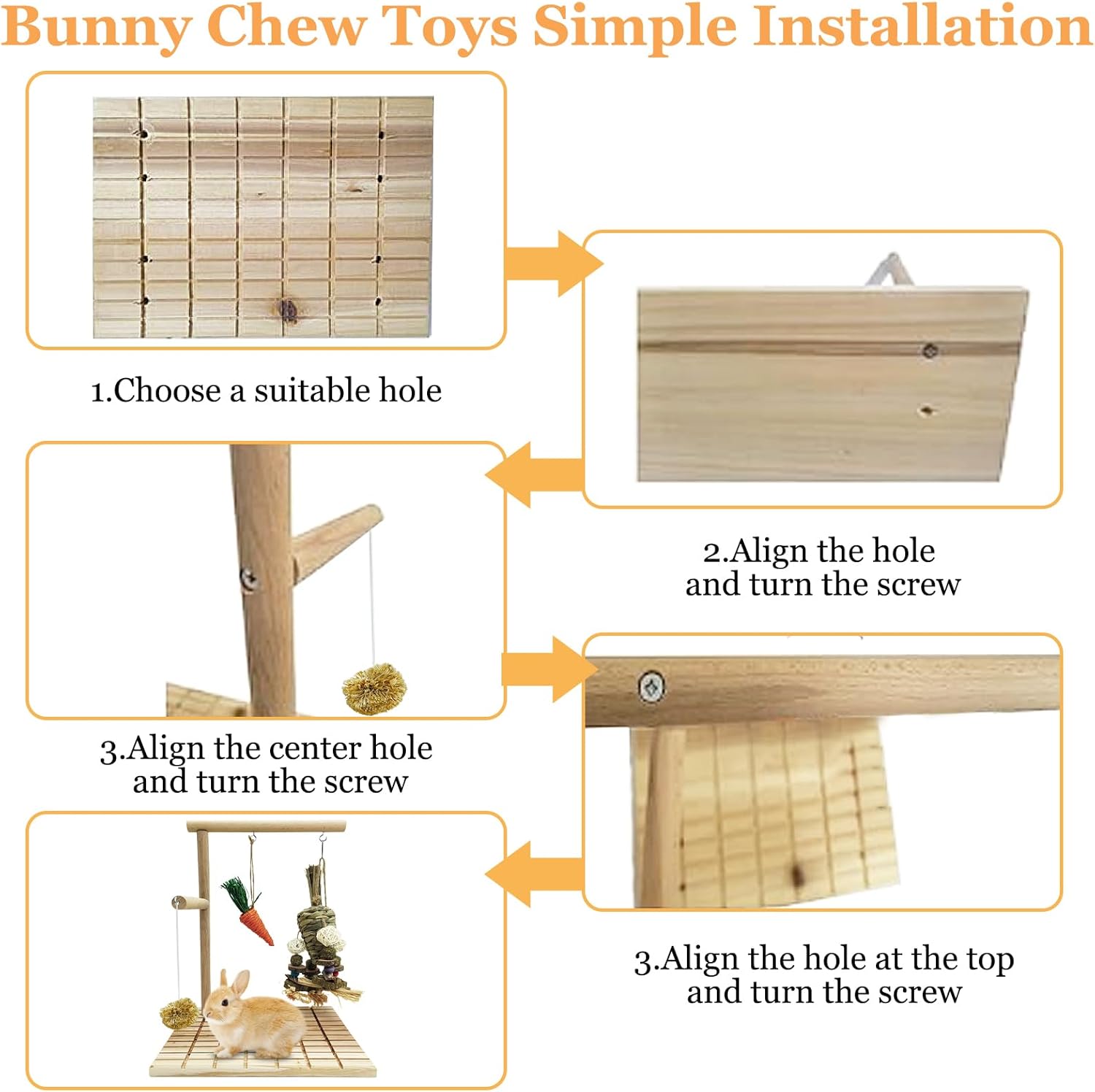 Bunny Chew Toys Simple Installation

1.Choose a suitable hole

2.Align the hole and turn the screw

3.Align the center hole and turn the screw

3.Align the hole at the top and turn the screw