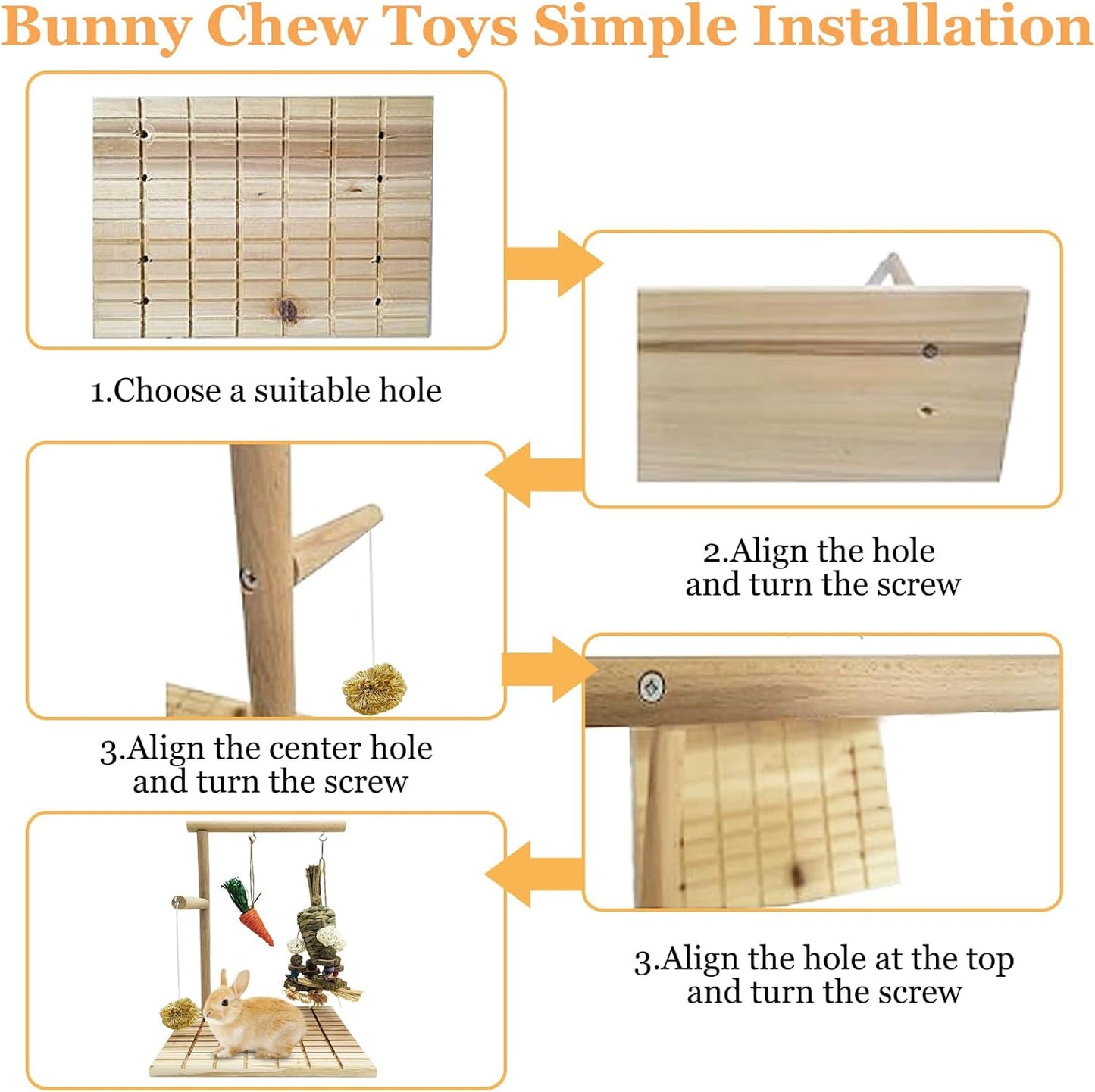 Bunny Chew Toys Simple Installation

1.Choose a suitable hole

2.Align the hole and turn the screw

3.Align the center hole and turn the screw

3.Align the hole at the top and turn the screw