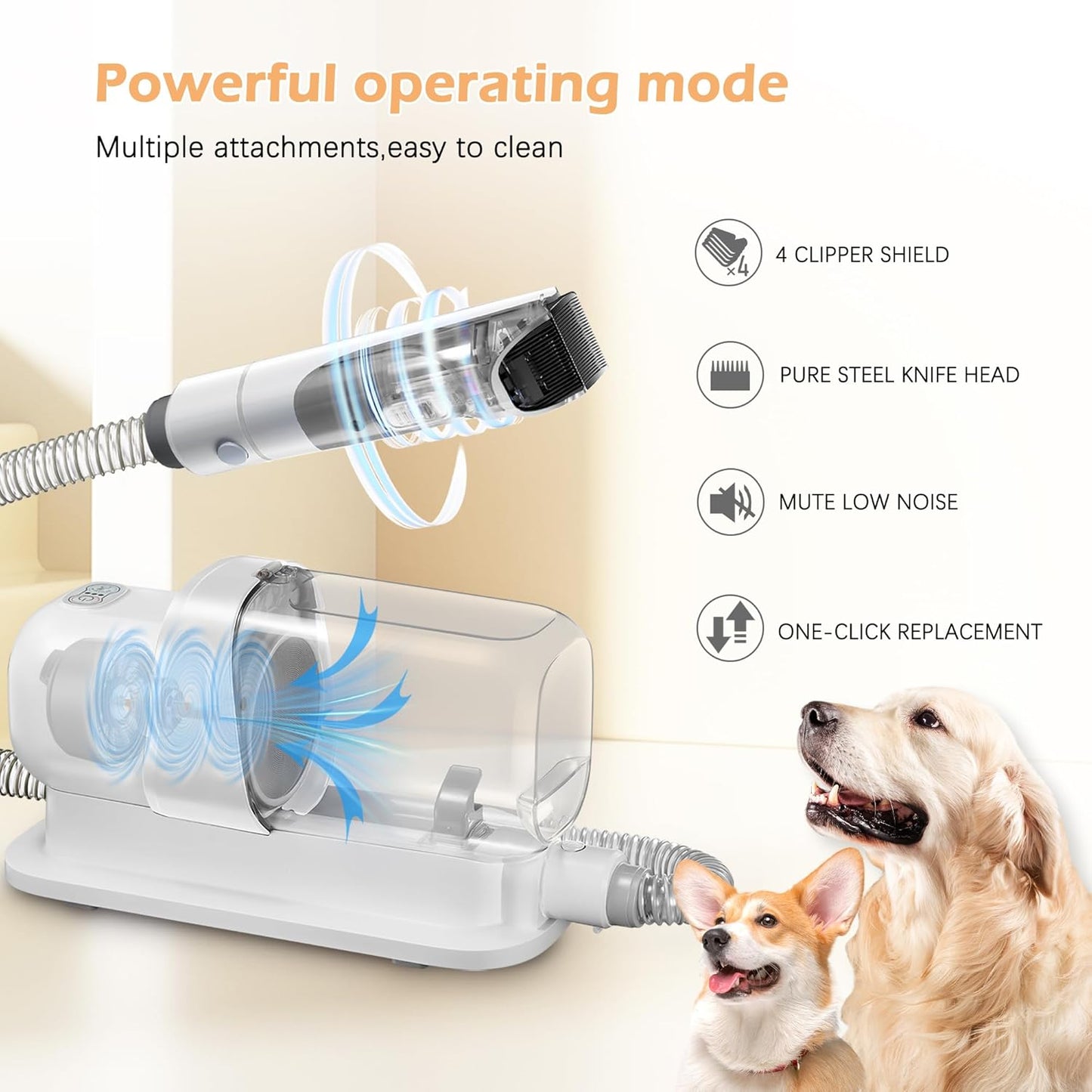 Powerful operating mode

Multiple attachments,easy to clean

×4

4 CLIPPER SHIELD

PURE STEEL KNIFE HEAD

MUTE LOW NOISE

ONE-CLICK REPLACEMENT