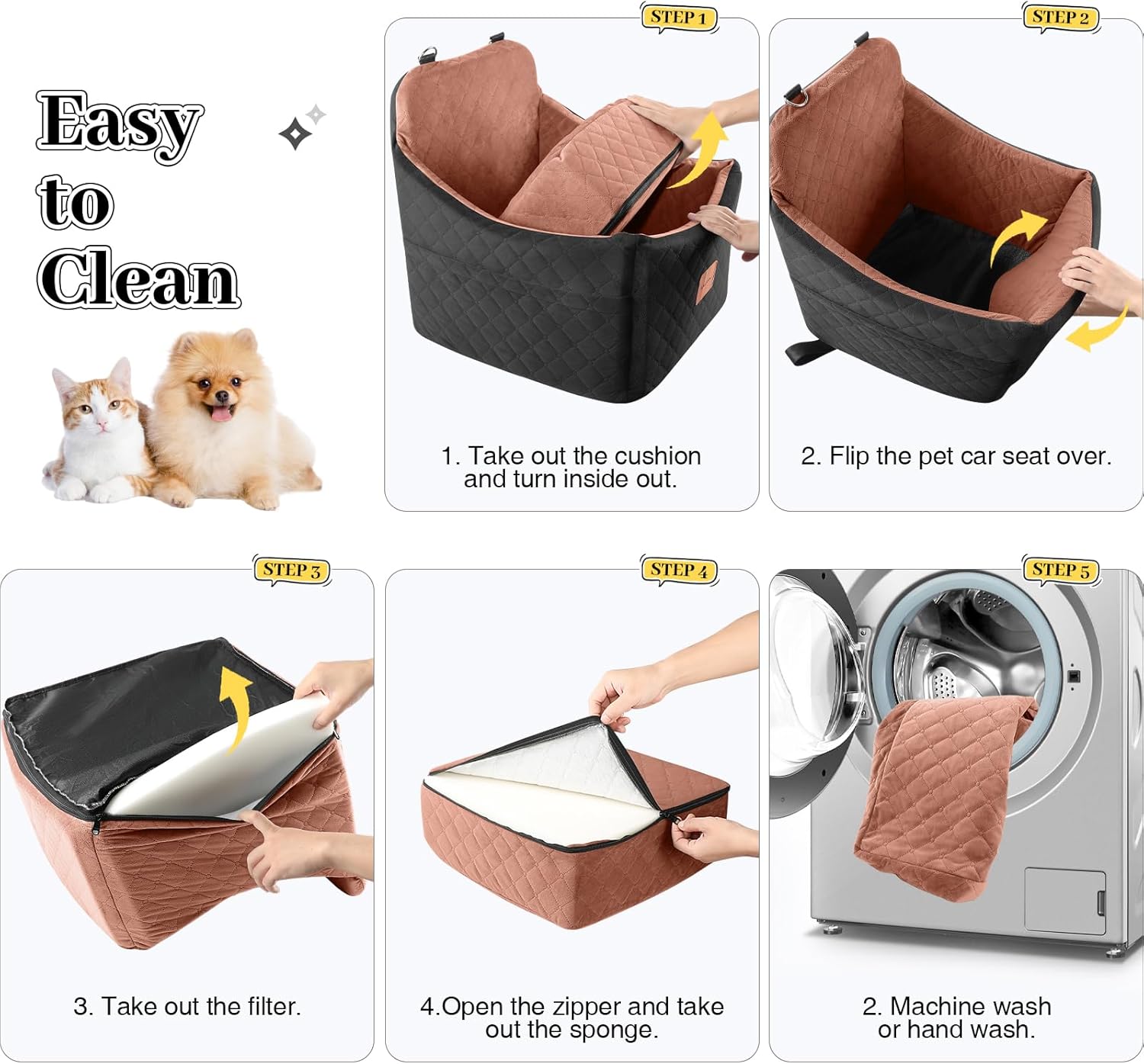 Easy to Clean

STEP 1
1. Take out the cushion and turn inside out.

STEP 2
2. Flip the pet car seat over.

STEP 3
3. Take out the filter.

STEP 4
4.Open the zipper and take out the sponge.

STEP 5
2. Machine wash or hand wash.