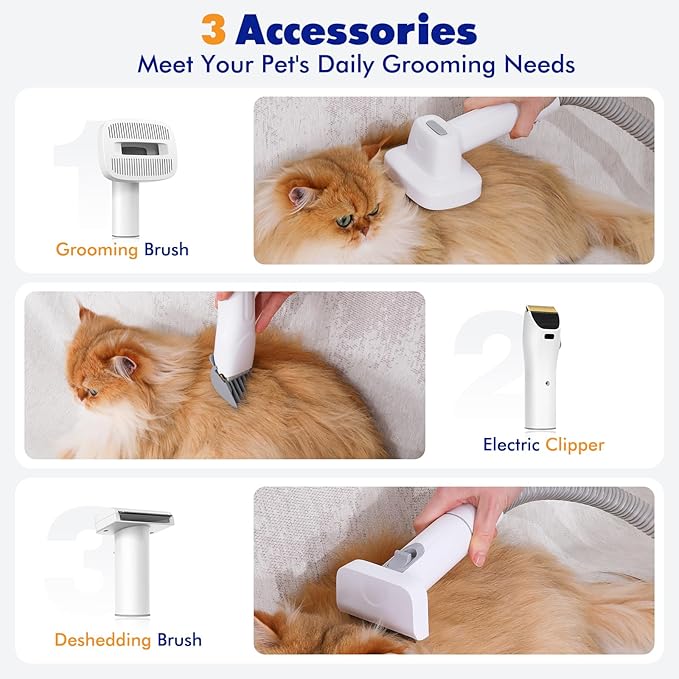 3 Accessories
Meet Your Pet's Daily Grooming Needs

1

Grooming Brush

2

Electric Clipper

3

Deshedding Brush