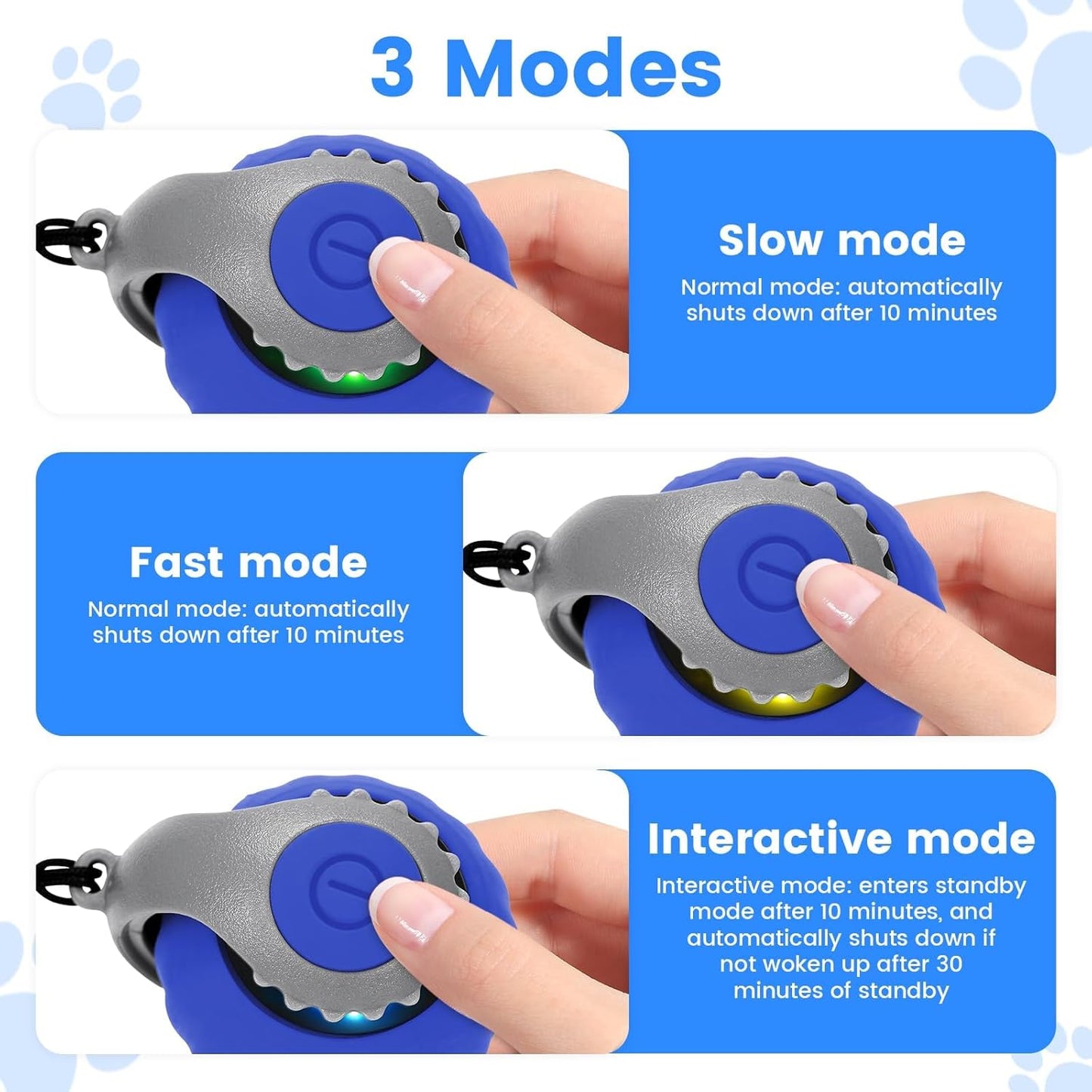 3 Modes

Slow mode
Normal mode: automatically shuts down after 10 minutes

Fast mode
Normal mode: automatically shuts down after 10 minutes

Interactive mode
Interactive mode: enters standby mode after 10 minutes, and automatically shuts down if not woken up after 30 minutes of standby