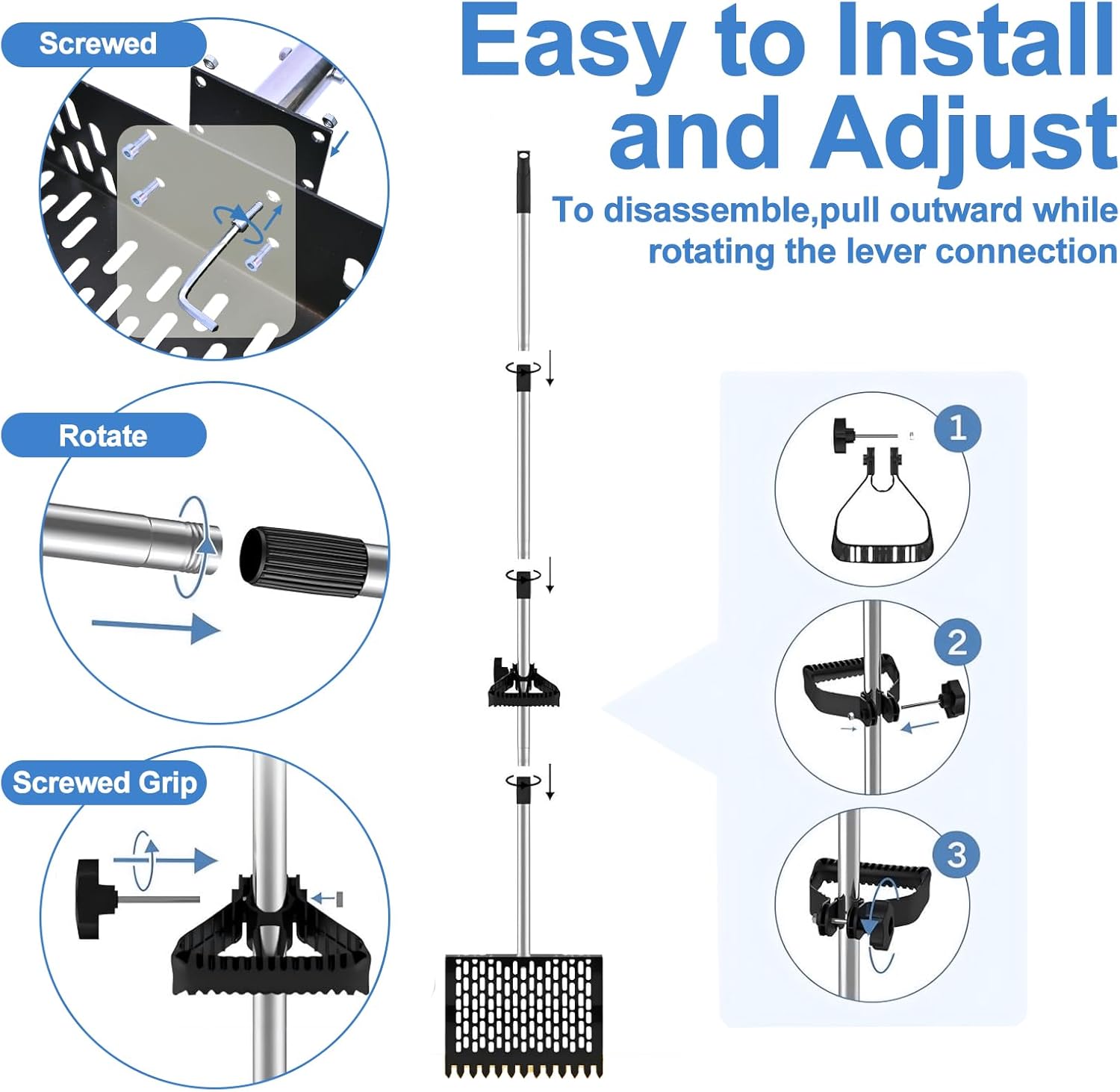 Easy to Install and Adjust

To disassemble,pull outward while rotating the lever connection

Screwed

Rotate

Screwed Grip

1

2

3