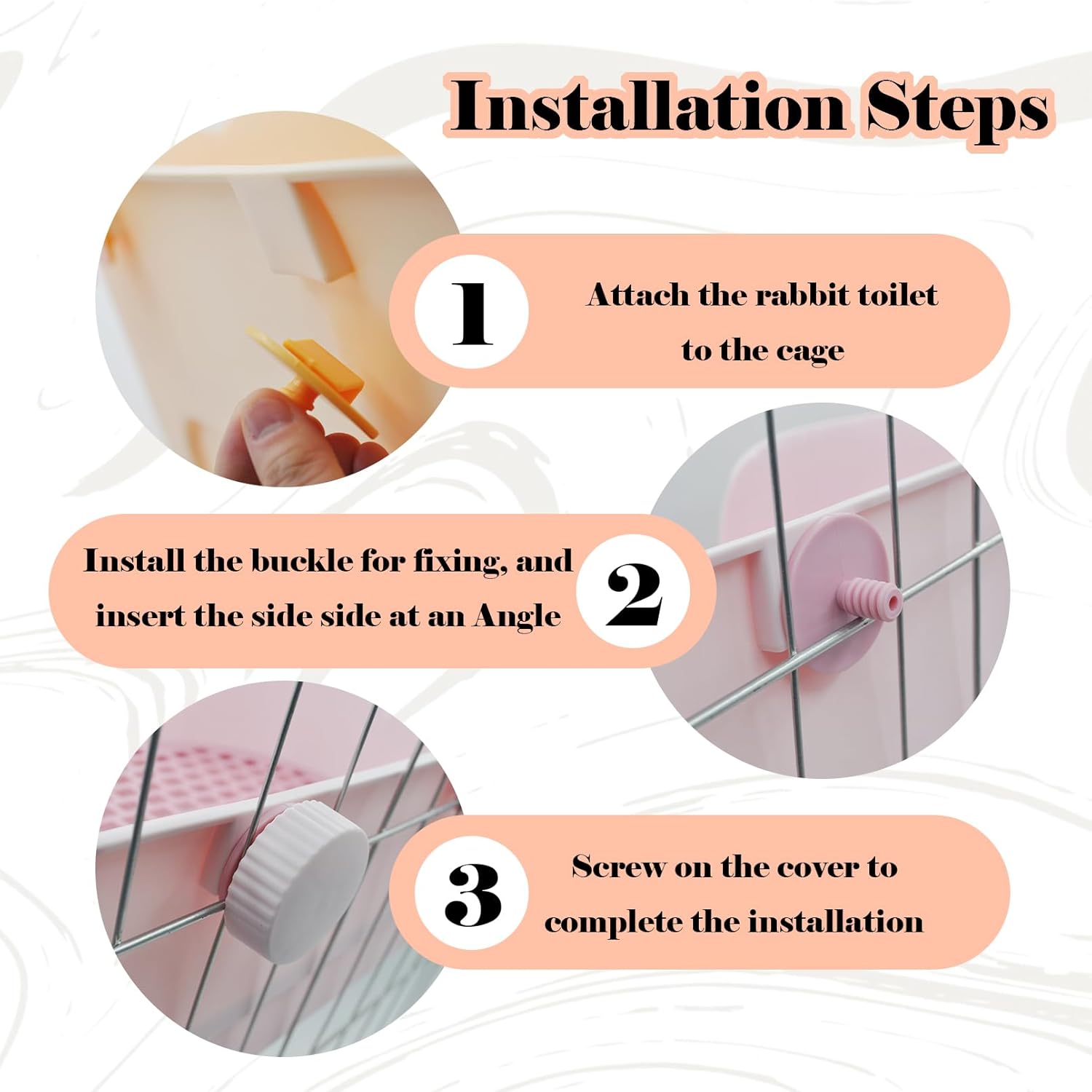 Installation Steps

1

Attach the rabbit toilet to the cage

Install the buckle for fixing, and insert the side side at an Angle

2

3

Screw on the cover to complete the installation