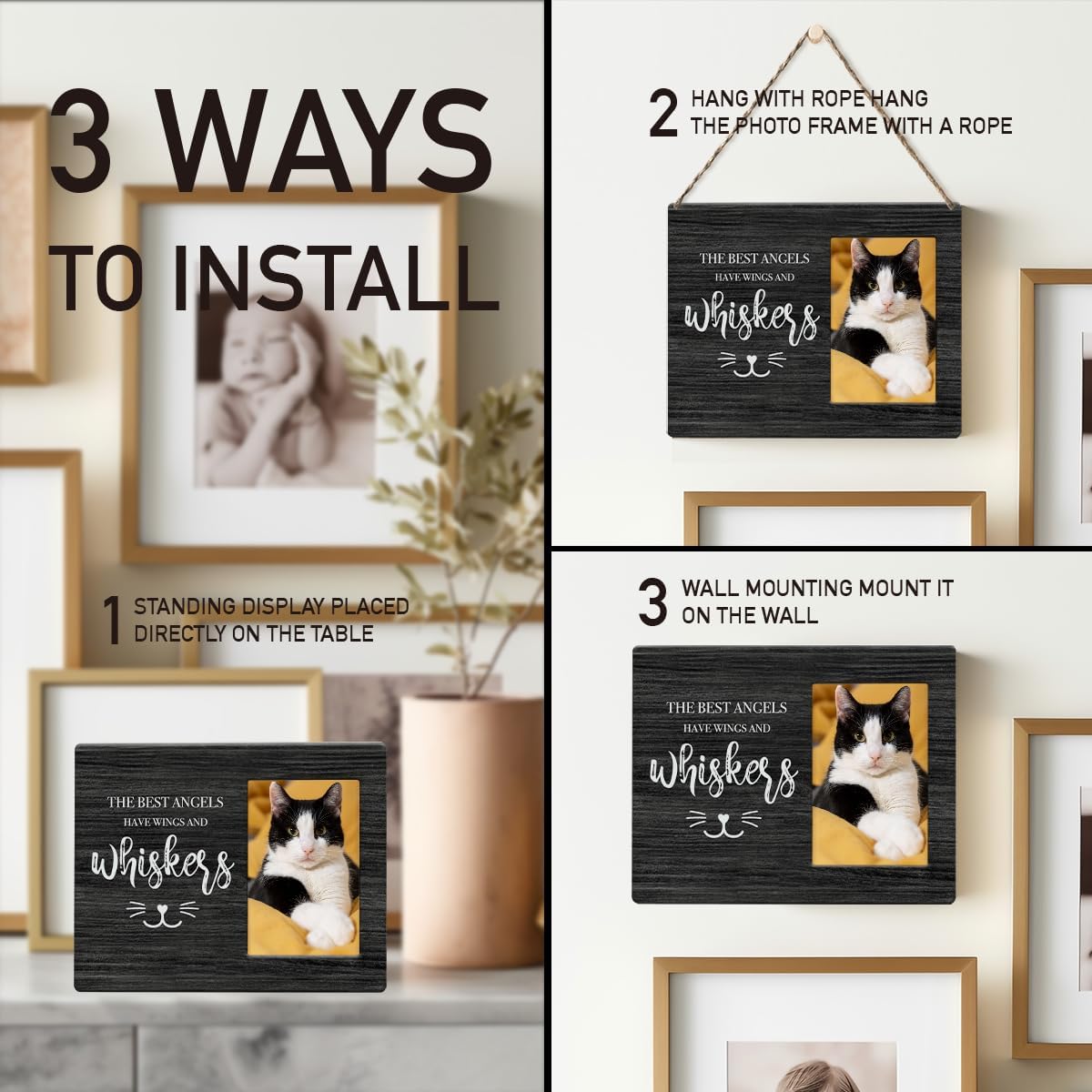 3 WAYS
TO INSTALL

1 STANDING DISPLAY PLACED DIRECTLY ON THE TABLE

THE BEST ANGELS
HAVE WINGS AND
whiskers

2 HANG WITH ROPE HANG THE PHOTO FRAME WITH A ROPE

THE BEST ANGELS
HAVE WINGS AND
whiskers

3 WALL MOUNTING MOUNT IT ON THE WALL

THE BEST ANGELS
HAVE WINGS AND
whiskers