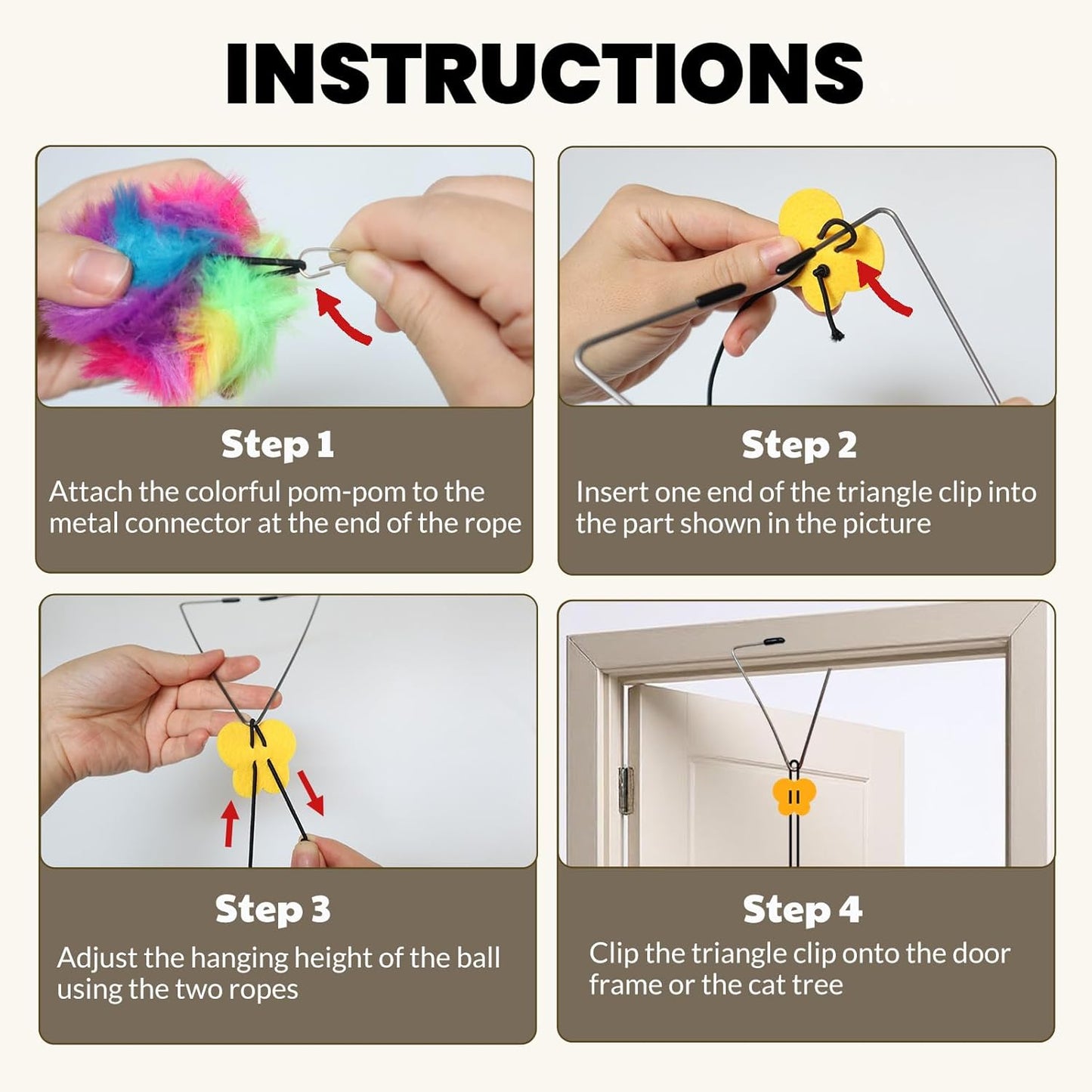 INSTRUCTIONS

Step 1
Attach the colorful pom-pom to the metal connector at the end of the rope

Step 2
Insert one end of the triangle clip into the part shown in the picture

Step 3
Adjust the hanging height of the ball using the two ropes

Step 4
Clip the triangle clip onto the door frame or the cat tree