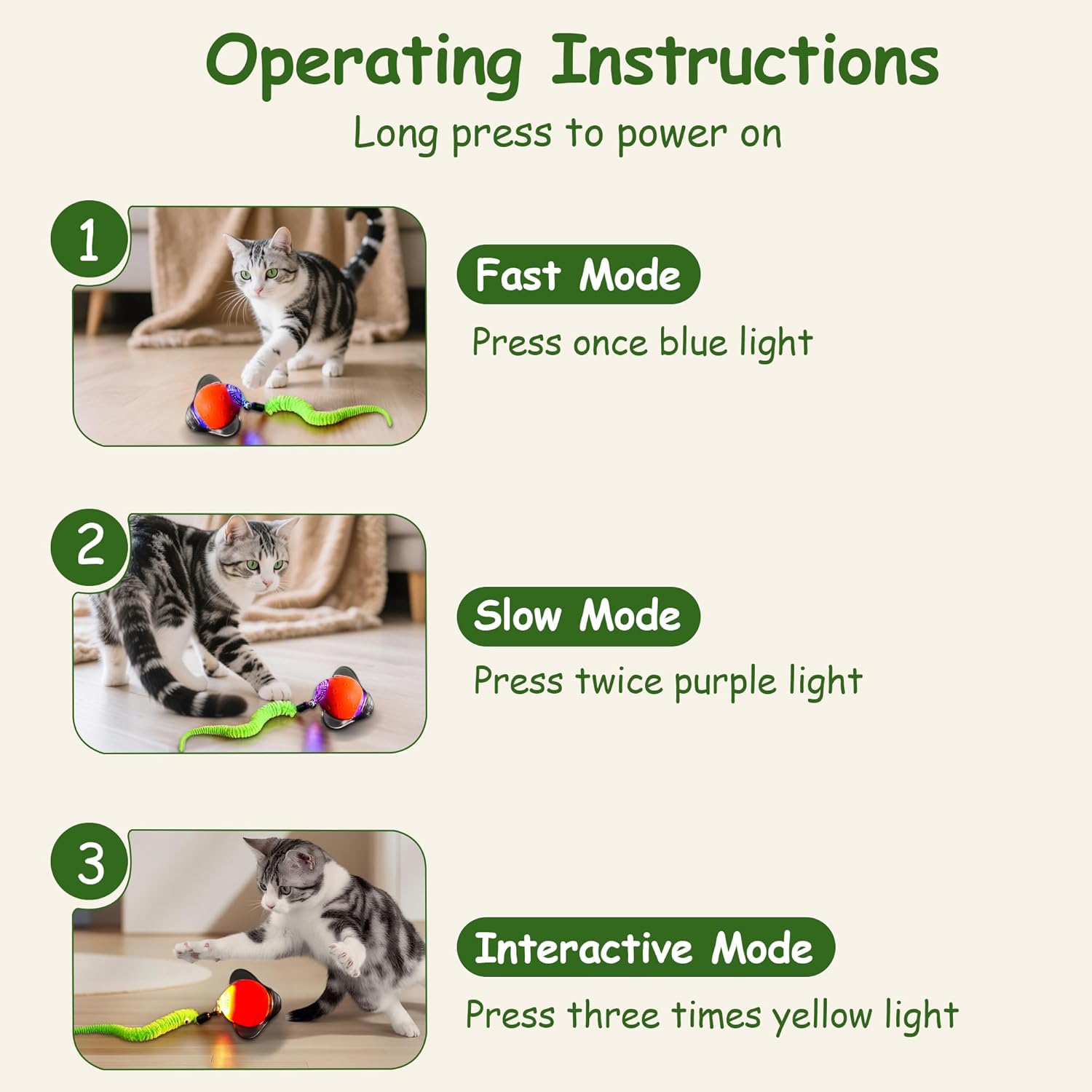 Operating Instructions

Long press to power on

1

Fast Mode

Press once blue light

2

Slow Mode

Press twice purple light

3

Interactive Mode

Press three times yellow light