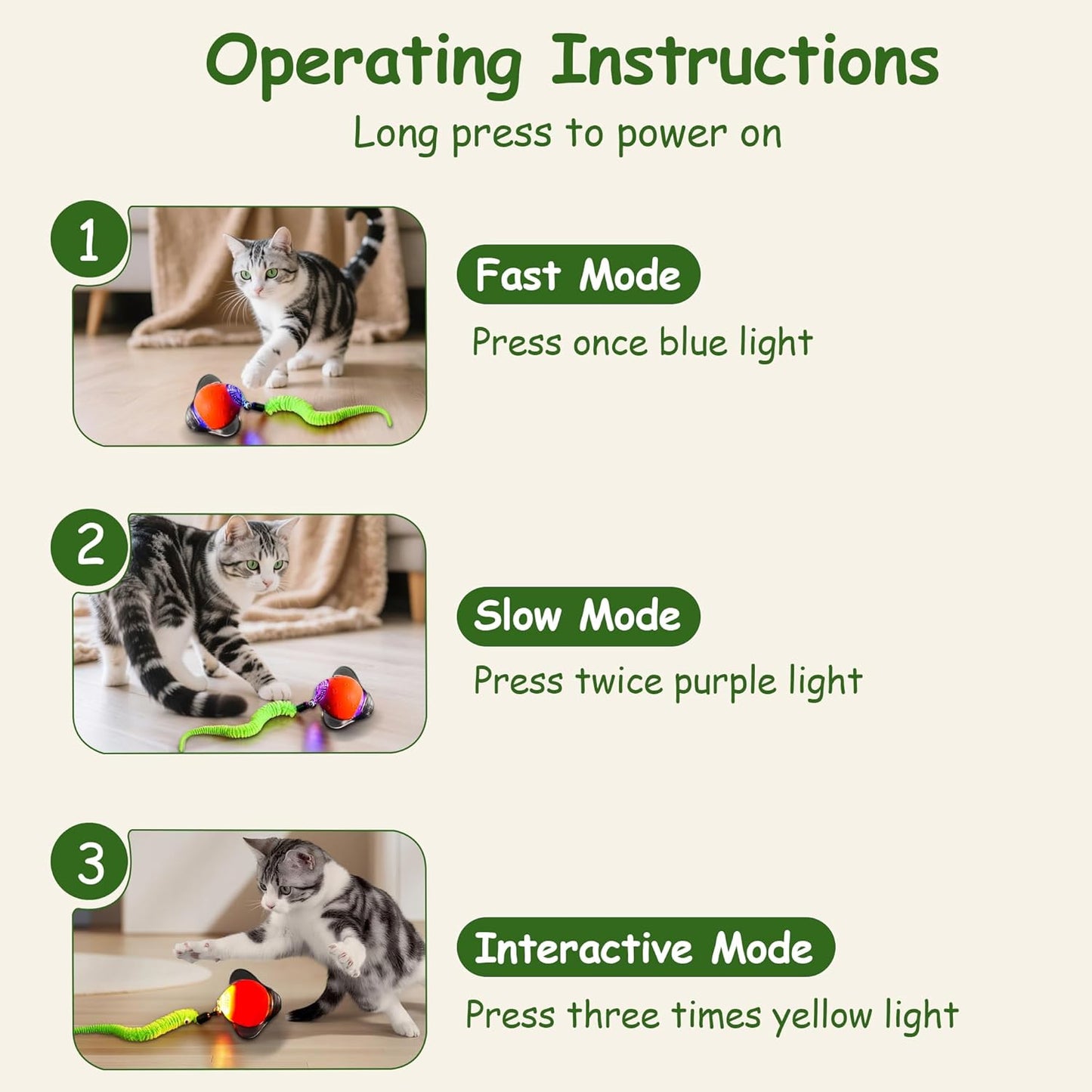 Operating Instructions

Long press to power on

1

Fast Mode

Press once blue light

2

Slow Mode

Press twice purple light

3

Interactive Mode

Press three times yellow light