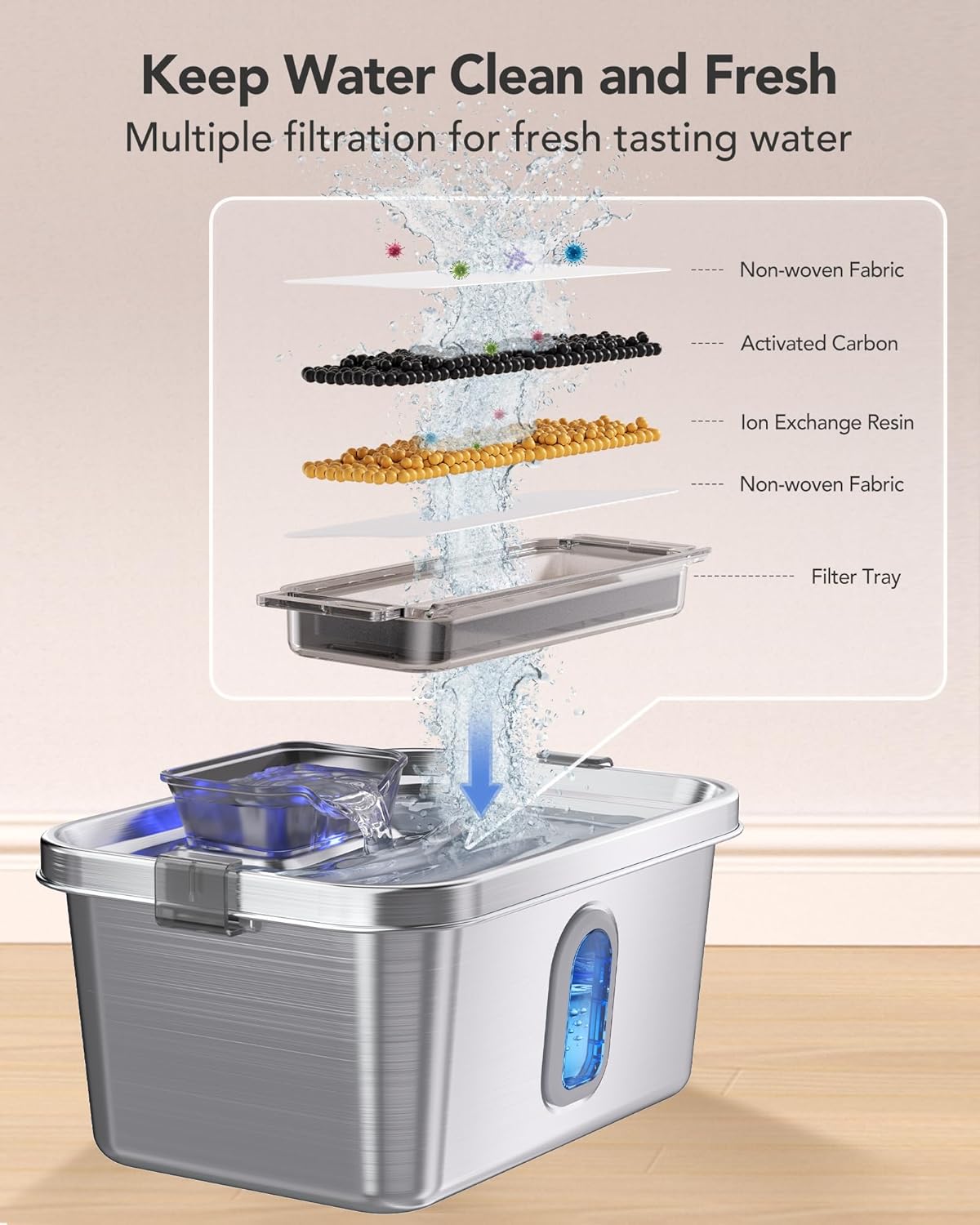 Keep Water Clean and Fresh

Multiple filtration for fresh tasting water

Non-woven Fabric

Activated Carbon

Ion Exchange Resin

Non-woven Fabric

Filter Tray