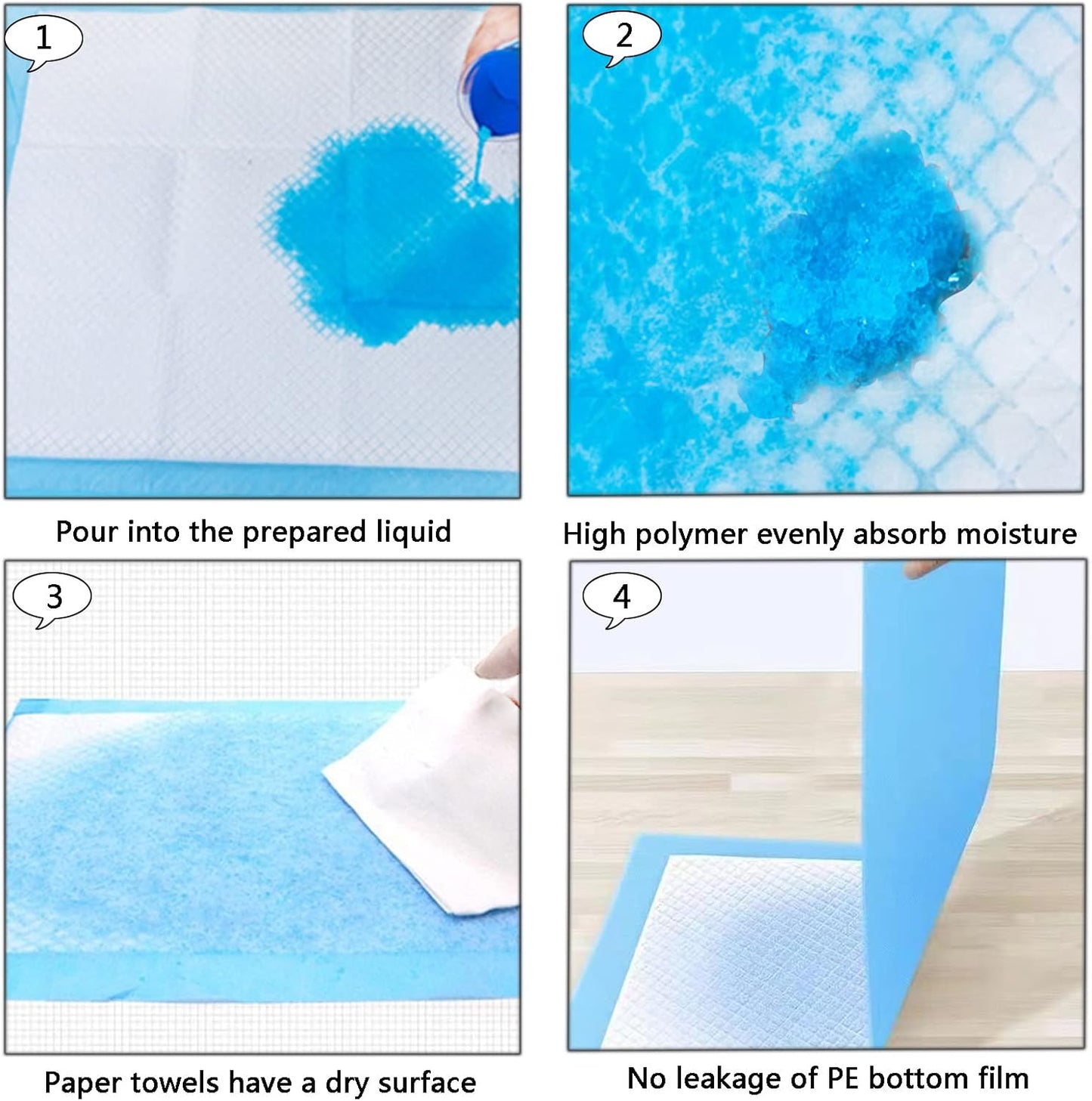 1

Pour into the prepared liquid

2

High polymer evenly absorb moisture

3

Paper towels have a dry surface

4

No leakage of PE bottom film