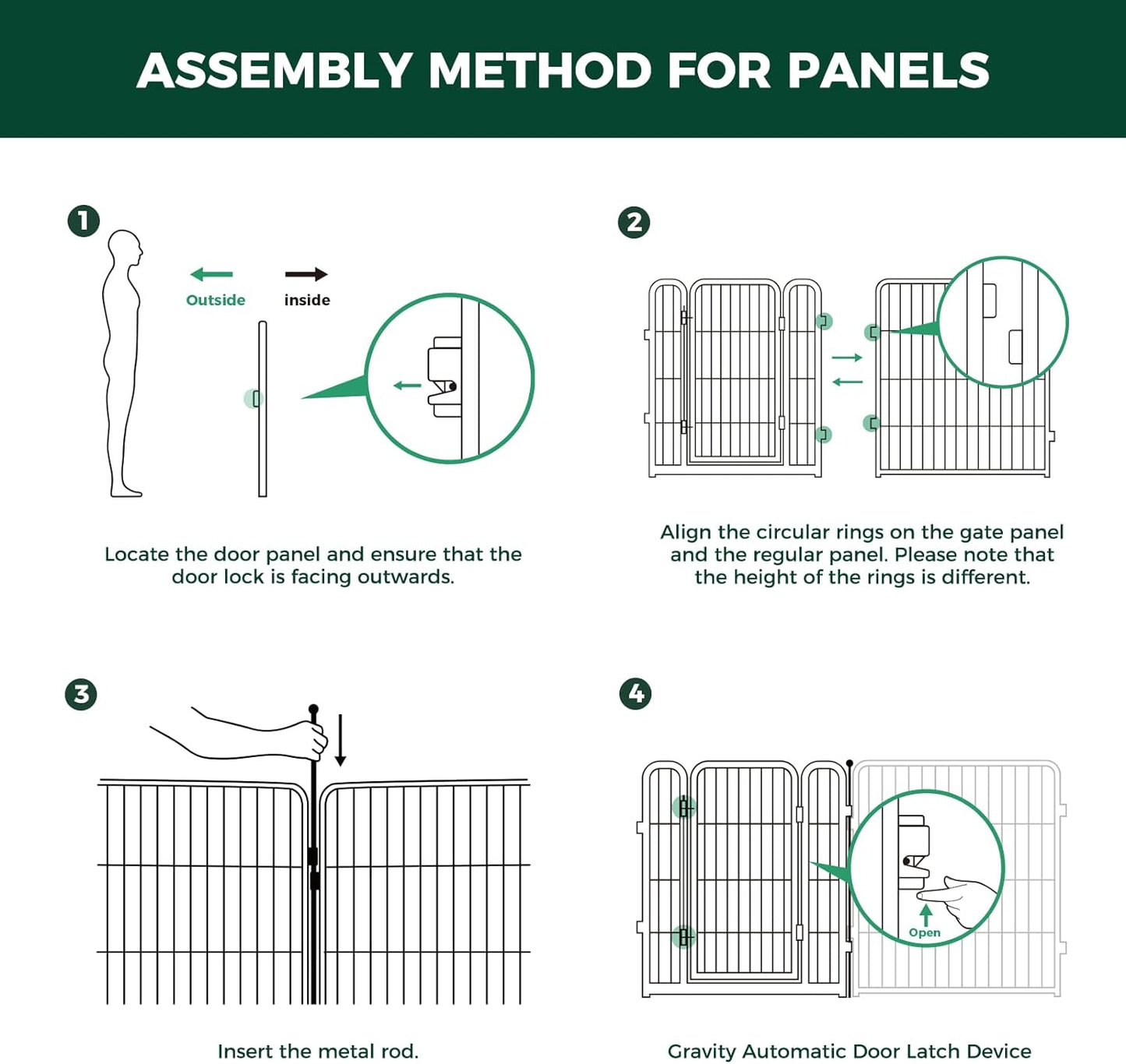 ASSEMBLY METHOD FOR PANELS

1

Outside

inside

Locate the door panel and ensure that the door lock is facing outwards.

2

Align the circular rings on the gate panel and the regular panel. Please note that the height of the rings is different.

3

Insert the metal rod.

4

Open

Gravity Automatic Door Latch Device