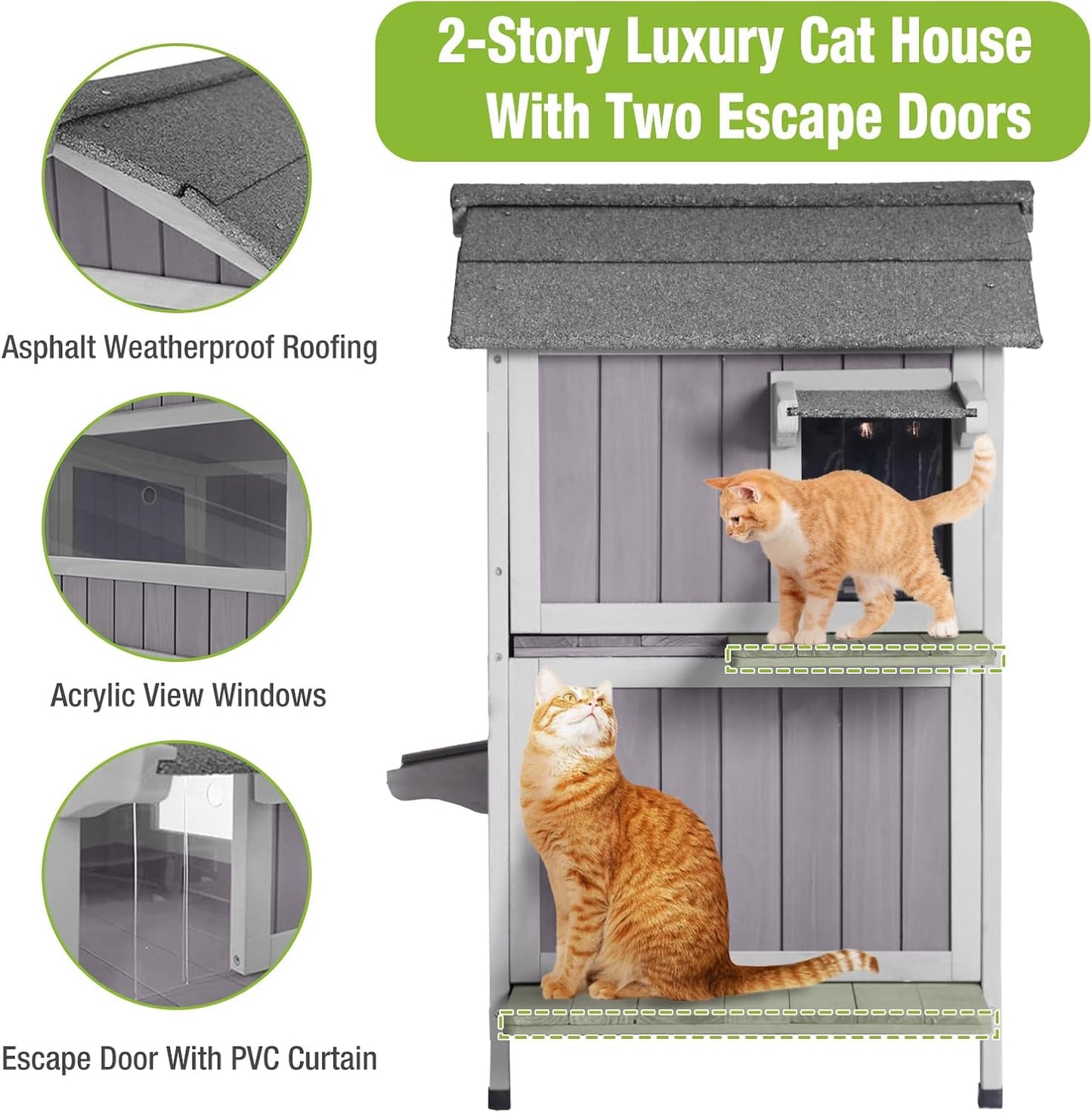 2-Story Luxury Cat House With Two Escape Doors

Asphalt Weatherproof Roofing

Acrylic View Windows

Escape Door With PVC Curtain