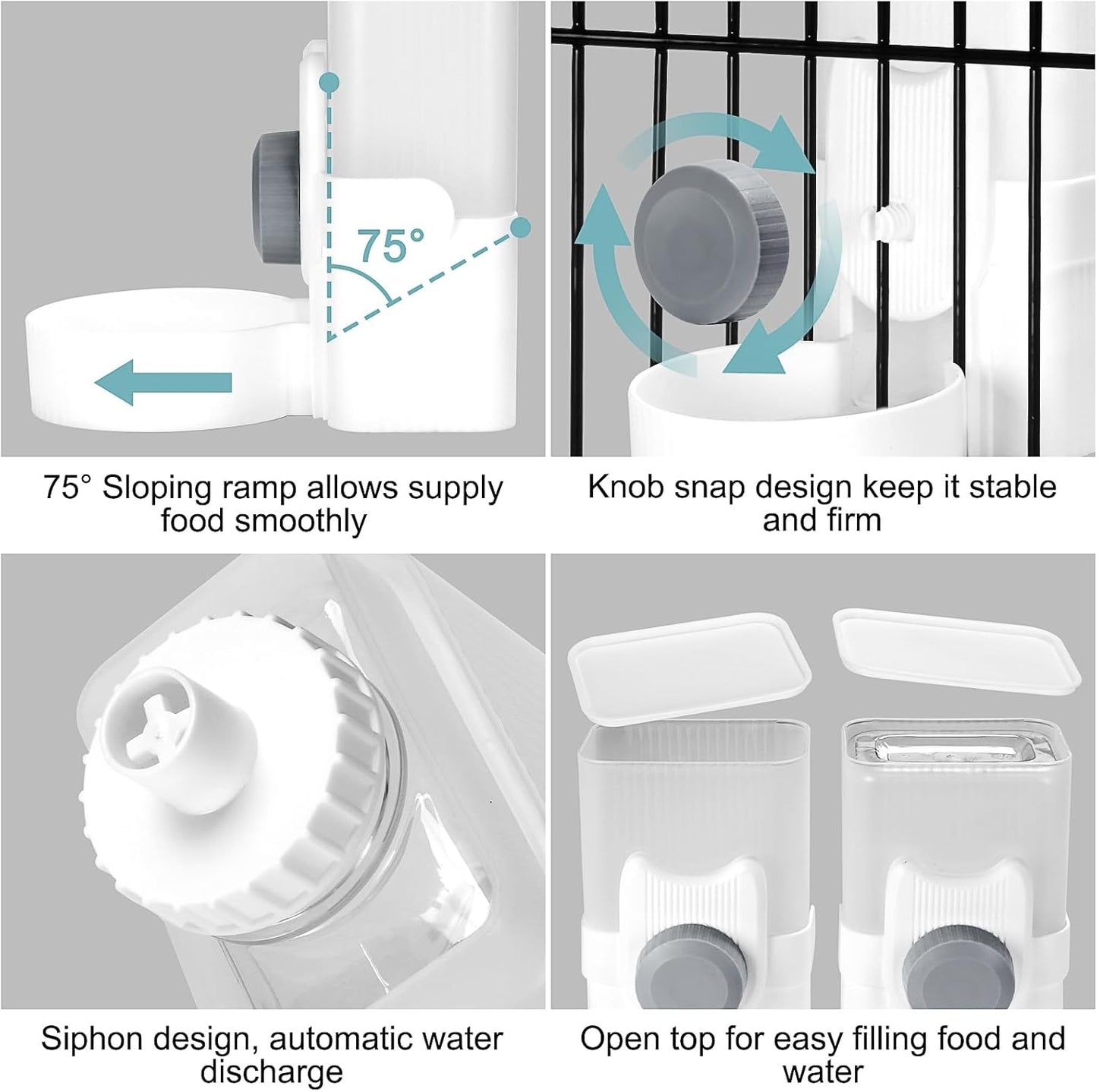 75°

75° Sloping ramp allows supply food smoothly

Knob snap design keep it stable and firm

Siphon design, automatic water discharge

Open top for easy filling food and water