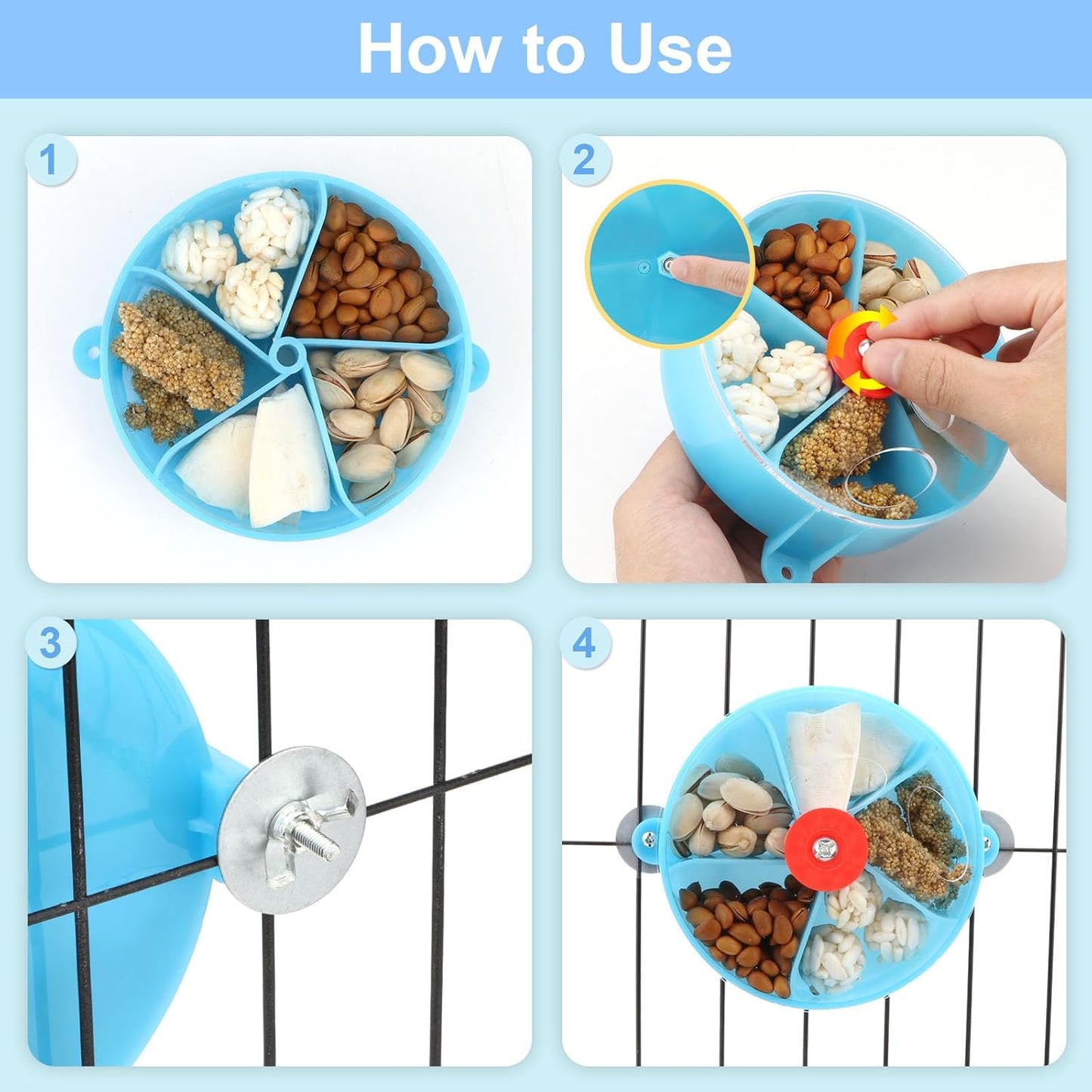 How to Use

1

2

3

4