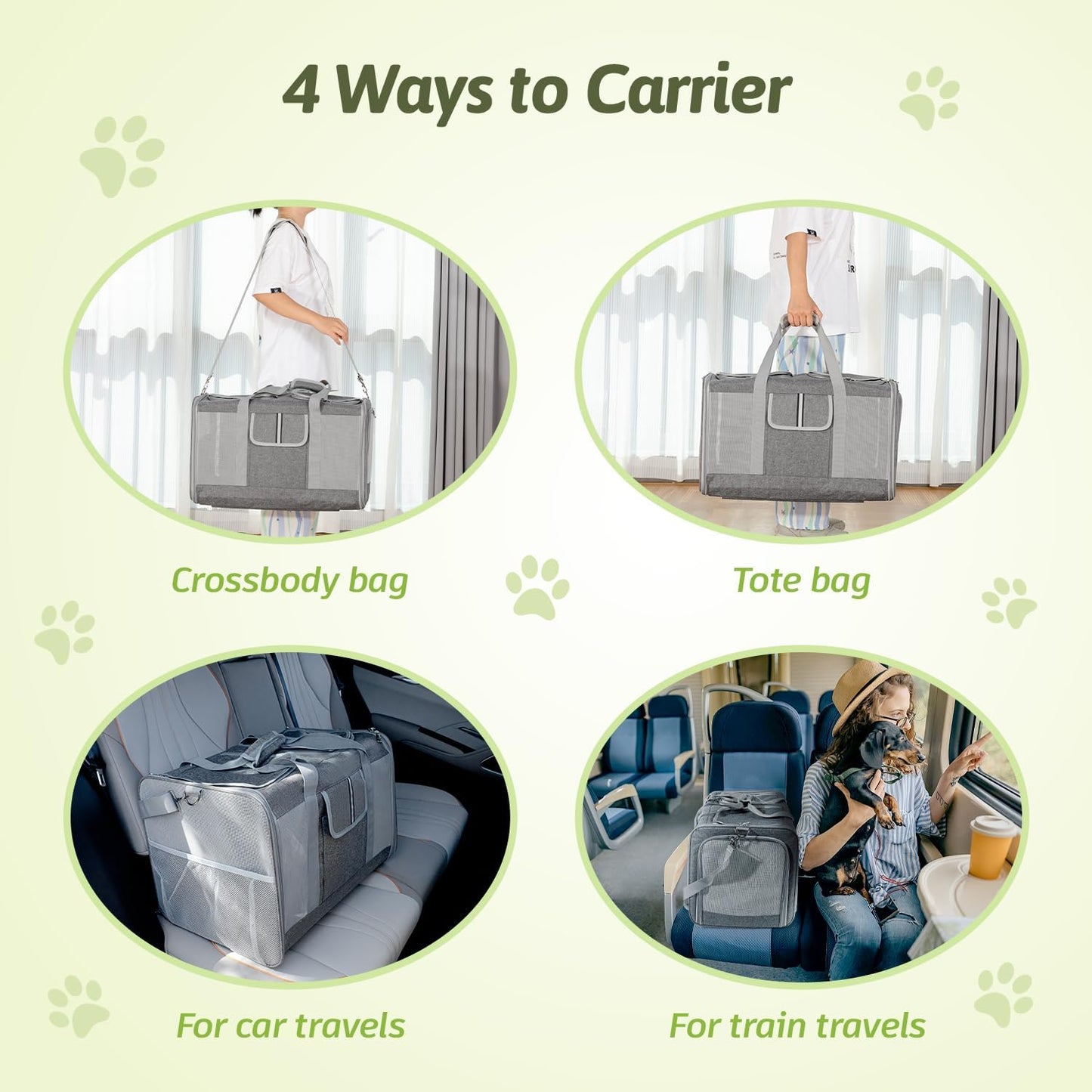 4 Ways to Carrier

Crossbody bag

Tote bag

For car travels

For train travels