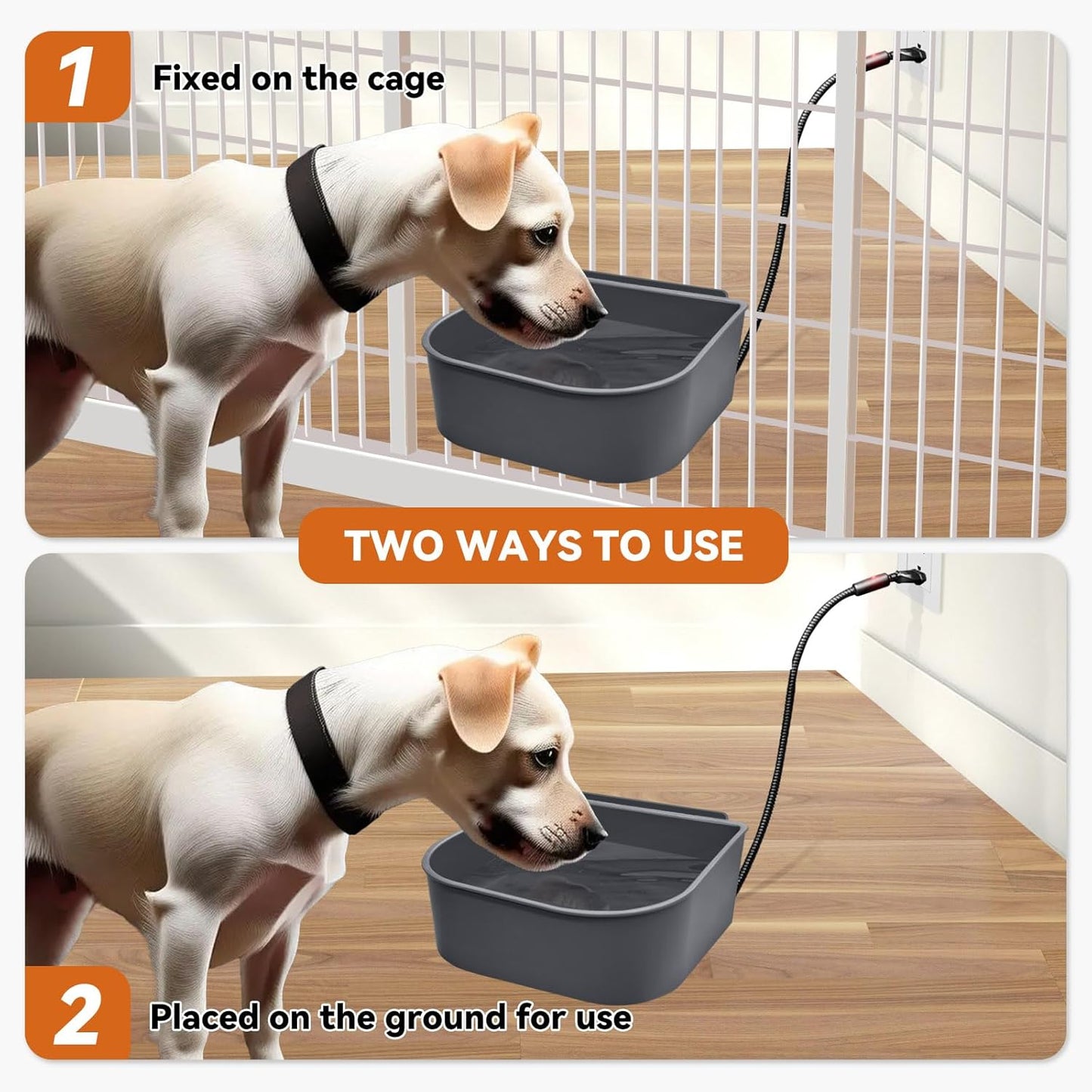 1 Fixed on the cage

TWO WAYS TO USE

2 Placed on the ground for use