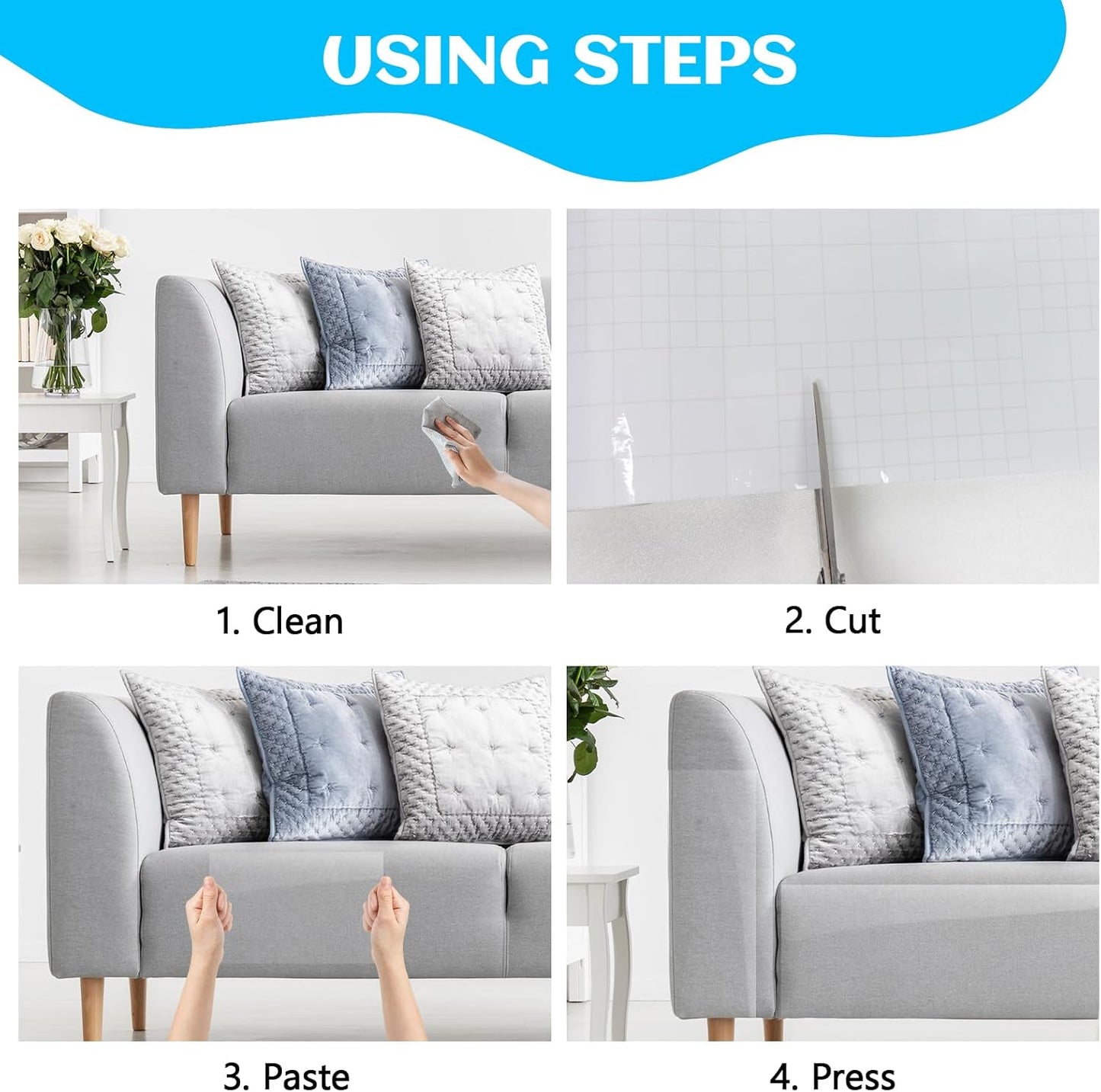 USING STEPS

1. Clean

2. Cut

3. Paste

4. Press