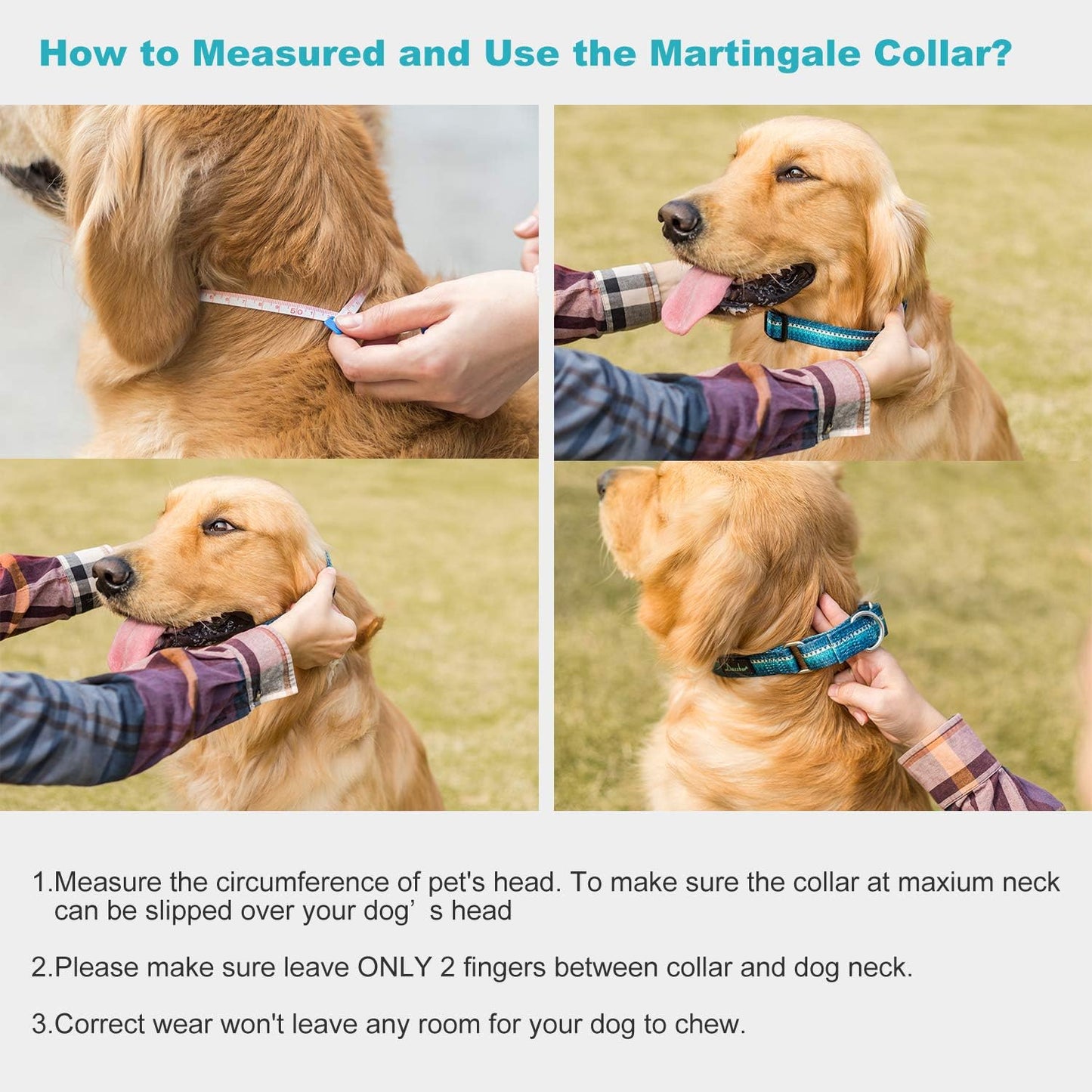 How to Measured and Use the Martingale Collar?

1.Measure the circumference of pet's head. To make sure the collar at maxium neck can be slipped over your dog’ s head

2.Please make sure leave ONLY 2 fingers between collar and dog neck.

3.Correct wear won't leave any room for your dog to chew.