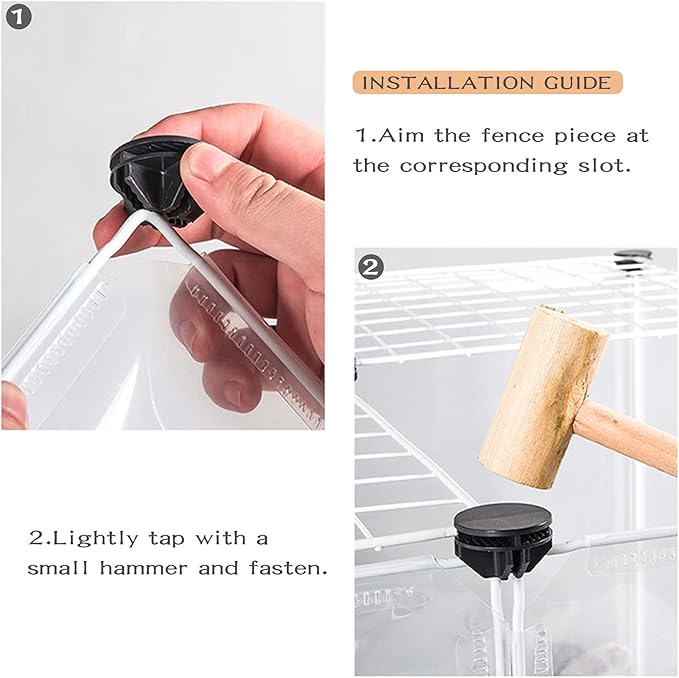 1

INSTALLATION GUIDE

1.Aim the fence piece at the corresponding slot.

2

2.Lightly tap with a small hammer and fasten.