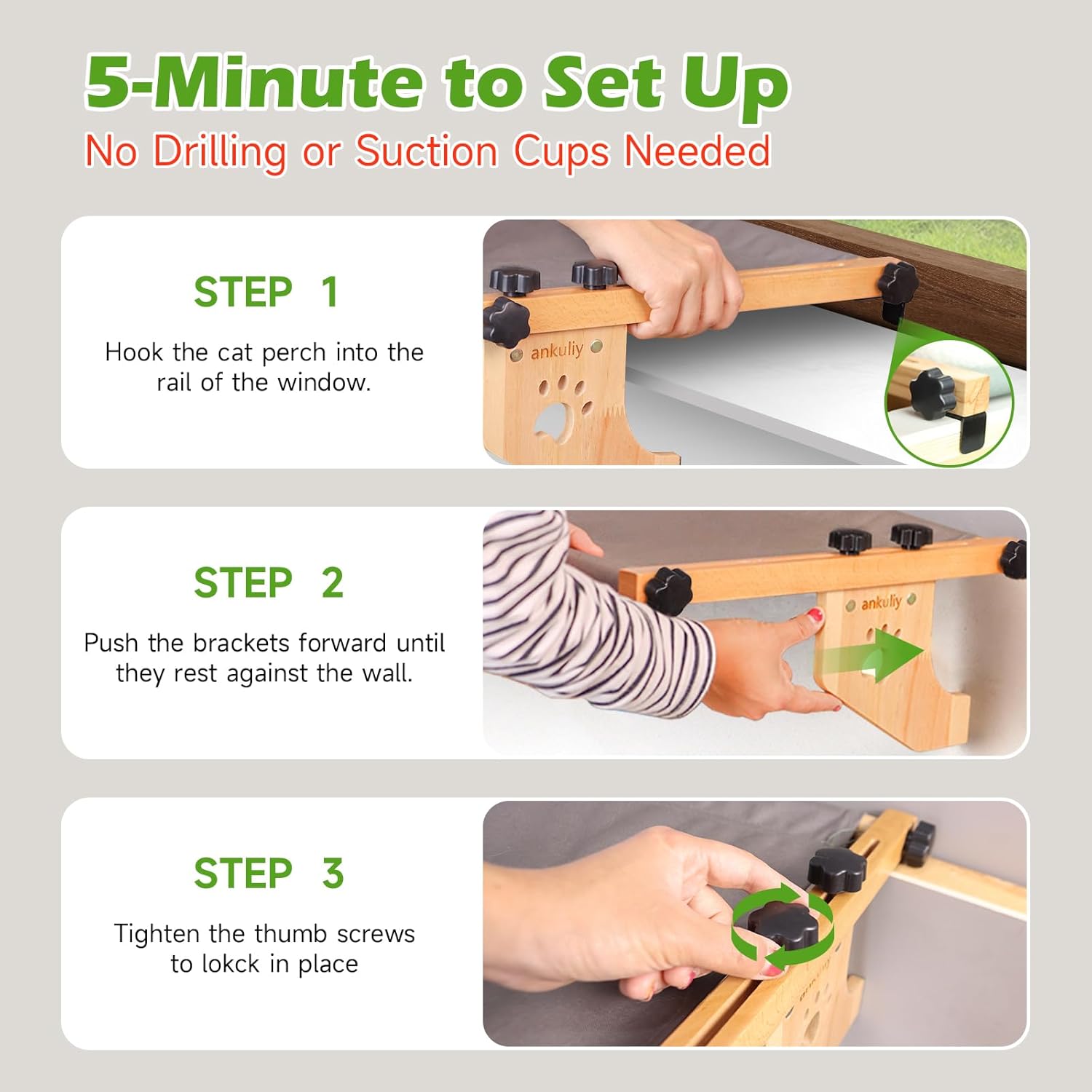 5-Minute to Set Up
No Drilling or Suction Cups Needed

STEP 1
Hook the cat perch into the rail of the window.

ankuliy

STEP 2
Push the brackets forward until they rest against the wall.

ankuliy

STEP 3
Tighten the thumb screws to lokck in place