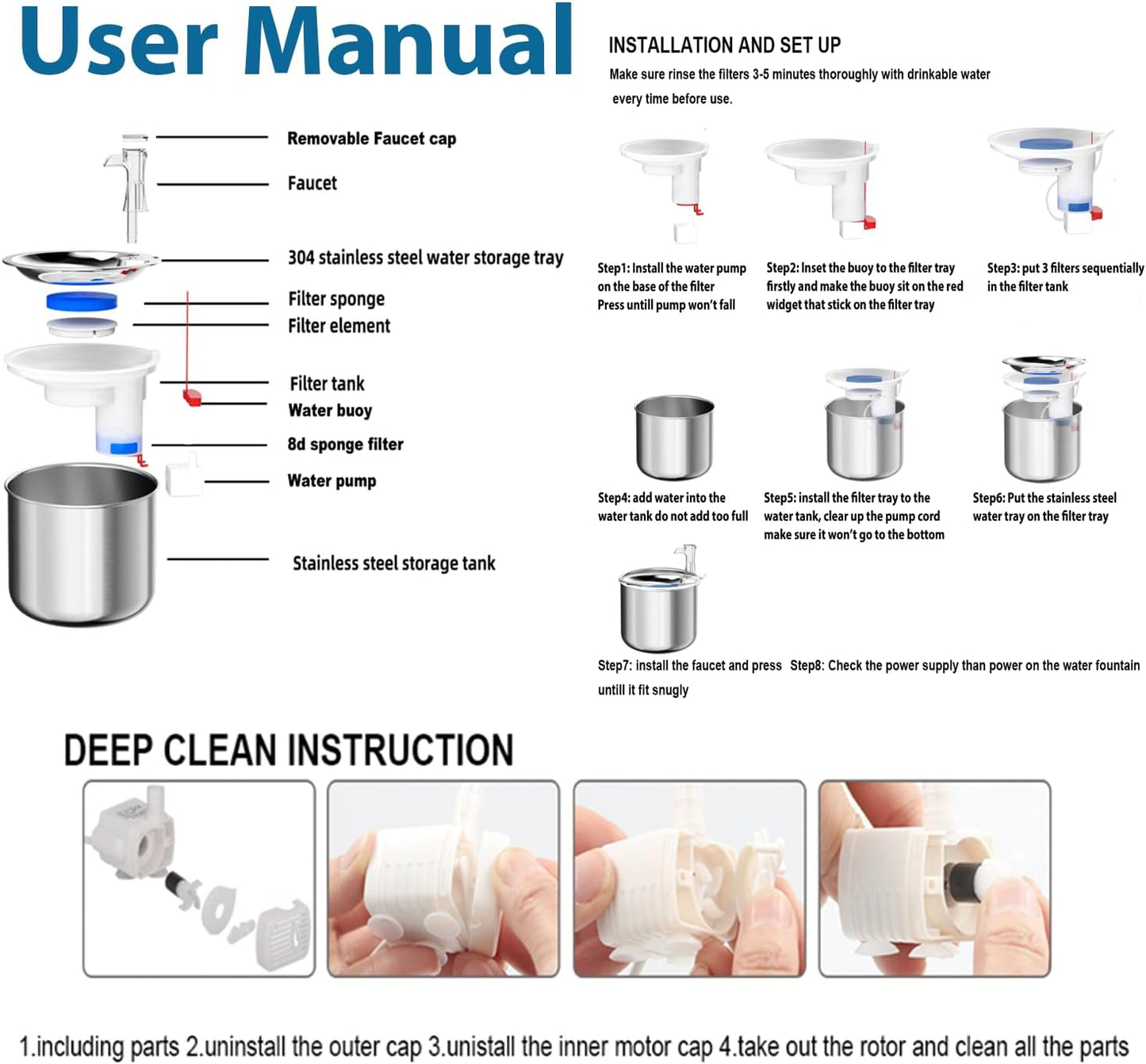 User Manual

Removable Faucet cap
Faucet
304 stainless steel water storage tray
Filter sponge
Filter element
Filter tank
Water buoy
8d sponge filter
Water pump
Stainless steel storage tank

INSTALLATION AND SET UP
Make sure rinse the filters 3-5 minutes thoroughly with drinkable water every time before use.

Step1: Install the water pump on the base of the filter Press untill pump won't fall

Step2: Inset the buoy to the filter tray firstly and make the buoy sit on the red widget that stick on the filter tray

Step3: put 3 filters sequentially in the filter tank

Step4: add water into the water tank do not add too full

Step5: install the filter tray to the water tank, clear up the pump cord make sure it won't go to the bottom

Step6: Put the stainless steel water tray on the filter tray

Step7: install the faucet and press untill it fit snugly

Step8: Check the power supply than power on the water fountain

DEEP CLEAN INSTRUCTION

1.including parts 2.uninstall the outer cap 3.unistall the inner motor cap 4.take out the rotor and clean all the parts