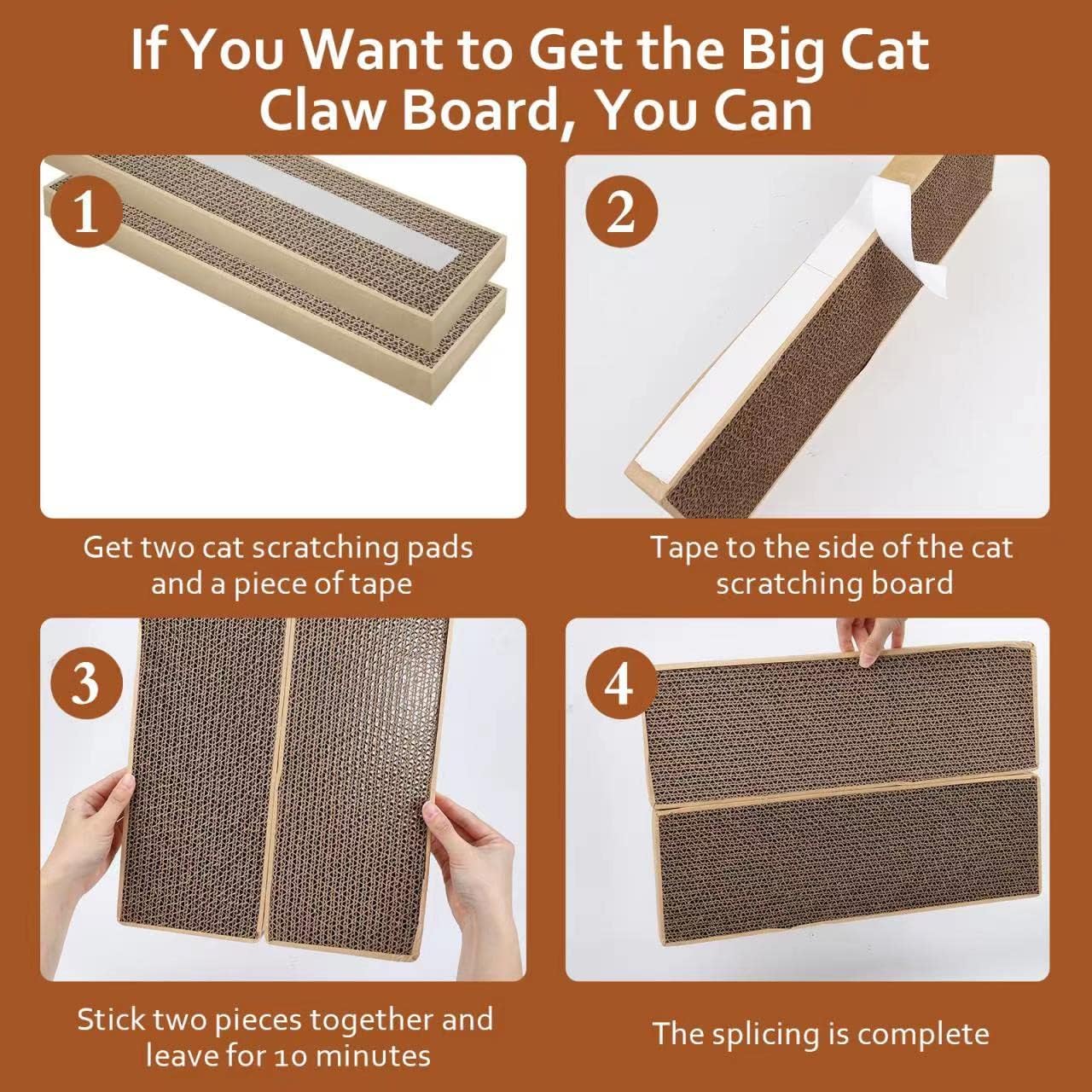 If You Want to Get the Big Cat Claw Board, You Can

1

Get two cat scratching pads and a piece of tape

2

Tape to the side of the cat scratching board

3

Stick two pieces together and leave for 10 minutes

4

The splicing is complete